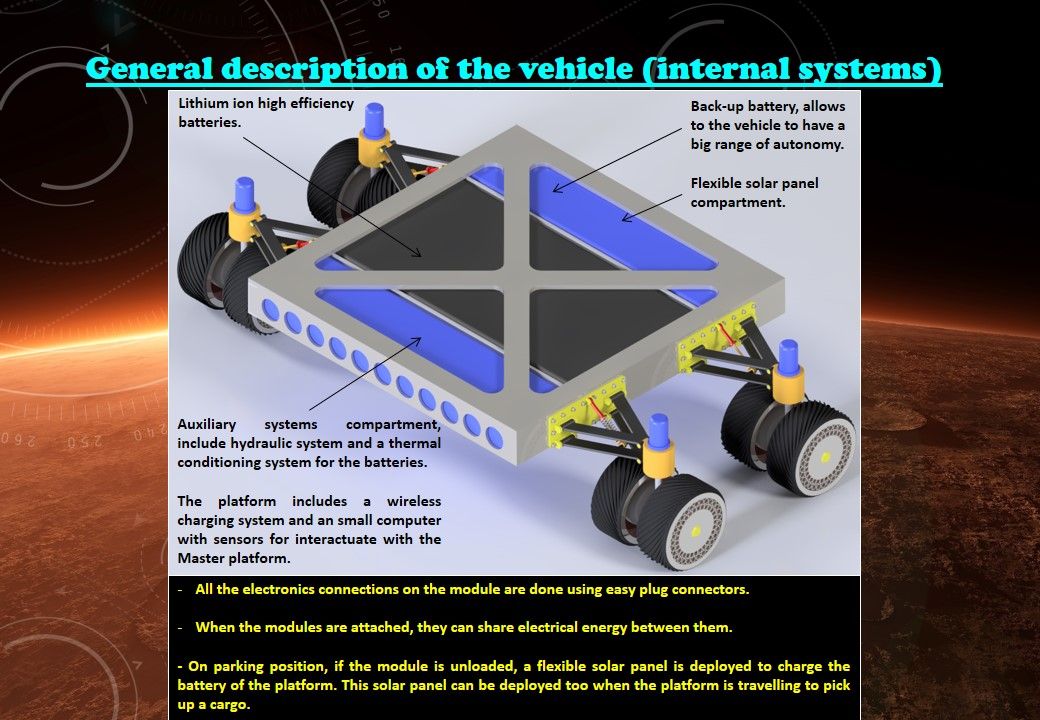 General description of the vehicle (internal systems)

Lithium ion high efficiency batteries.

Back-up battery, allows to the vehicle to have a big range of autonomy.

Flexible solar panel compartment.

Auxiliary systems compartment, include hydraulic system and a thermal conditioning system for the batteries.

The platform includes a wireless charging system and an small computer with sensors for interactuate with the Master platform.

- All the electronics connections on the module are done using easy plug connectors.

- When the modules are attached, they can share electrical energy between them.

- On parking position, if the module is unloaded, a flexible solar panel is deployed to charge the battery of the platform. This solar panel can be deployed too when the platform is travelling to pick up a cargo.