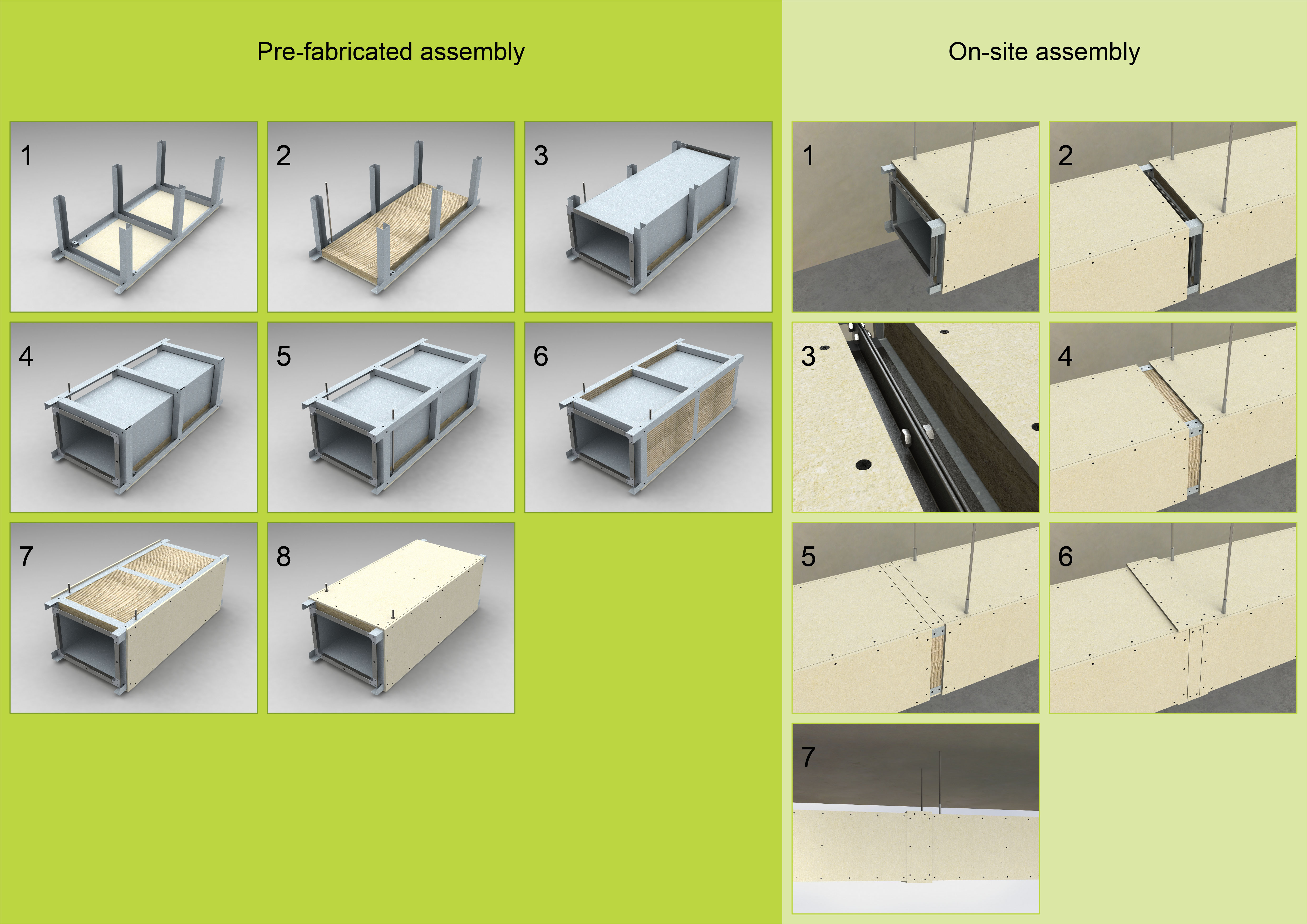 Pre-fabricated assembly

1

2

3

4

5

6

7

8

On-site assembly

1

2

3

4

5

6

7