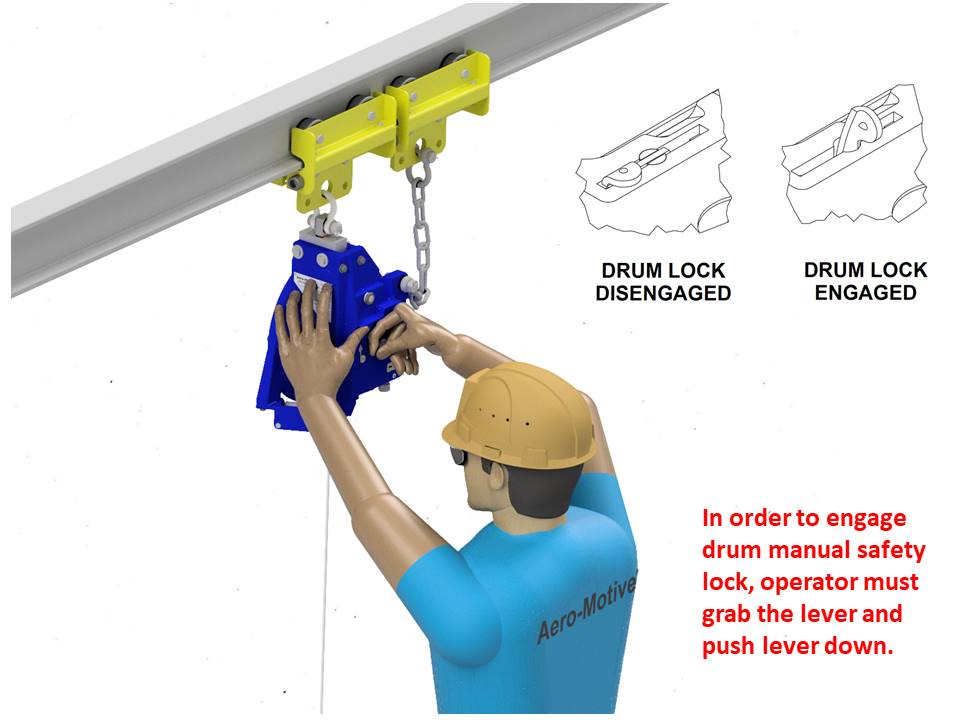 DRUM LOCK DISENGAGED

DRUM LOCK ENGAGED

Aero-Motive

In order to engage drum manual safety lock, operator must grab the lever and push lever down.