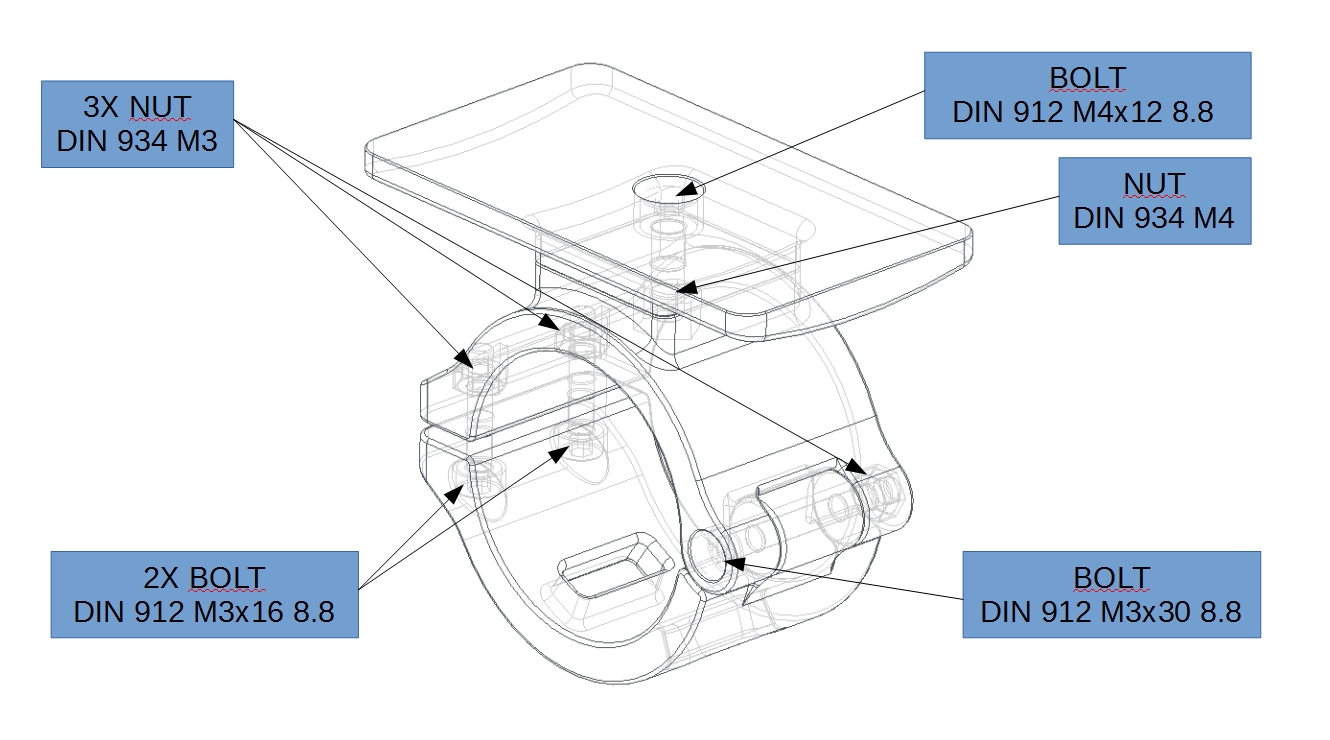 3X NUT
DIN 934 M3

BOLT
DIN 912 M4x12 8.8

NUT
DIN 934 M4

2X BOLT
DIN 912 M3x16 8.8

BOLT
DIN 912 M3x30 8.8