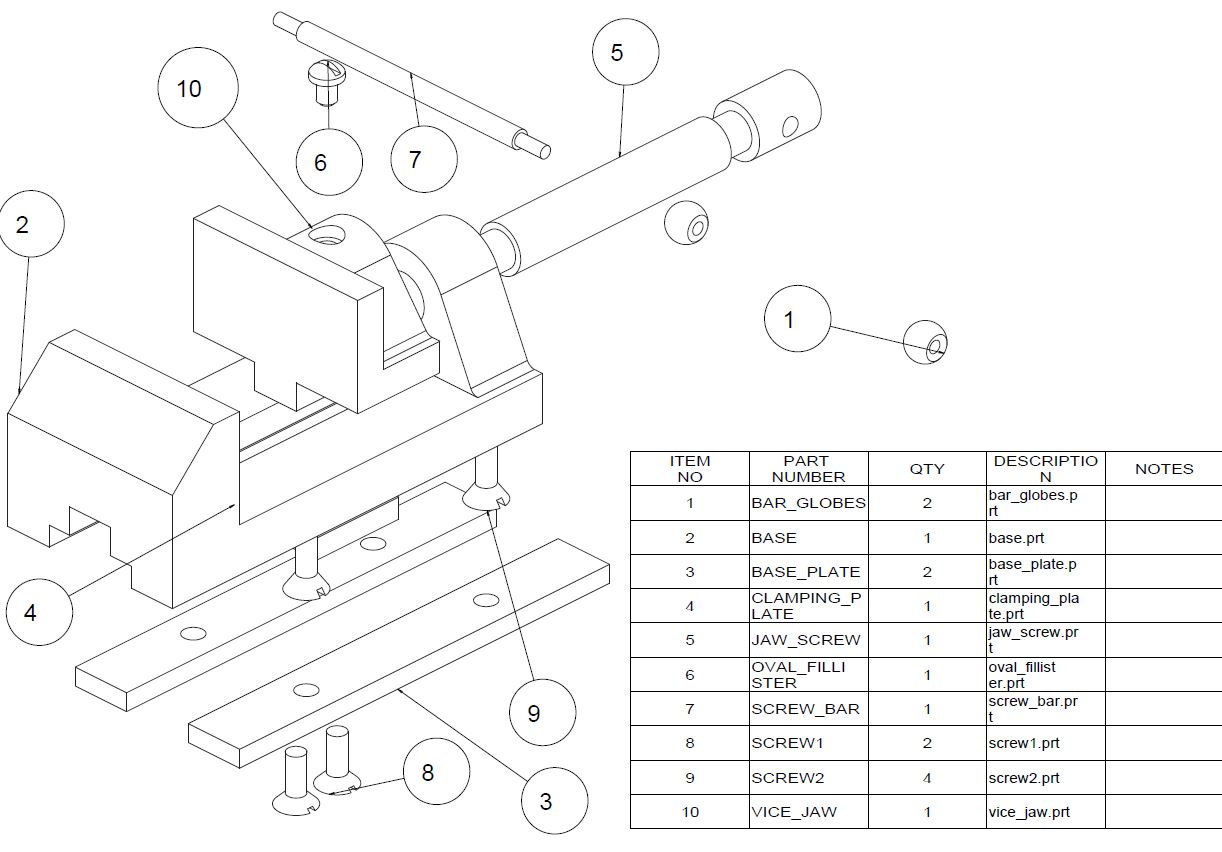 10

5

6

7

2

1

4

9

8

3

| ITEM NO | PART NUMBER | QTY | DESCRIPTION | NOTES |
|---|---|---|---|---|
| 1 | BAR_GLOBES | 2 | bar_globes.prt | |
| 2 | BASE | 1 | base.prt | |
| 3 | BASE_PLATE | 2 | base_plate.prt | |
| 4 | CLAMPING_PLATE | 1 | clamping_plate.prt | |
| 5 | JAW_SCREW | 1 | jaw_screw.prt | |
| 6 | OVAL_FILLISTER | 1 | oval_fillister.prt | |
| 7 | SCREW_BAR | 1 | screw_bar.prt | |
| 8 | SCREW1 | 2 | screw1.prt | |
| 9 | SCREW2 | 4 | screw2.prt | |
| 10 | VICE_JAW | 1 | vice_jaw.prt | |