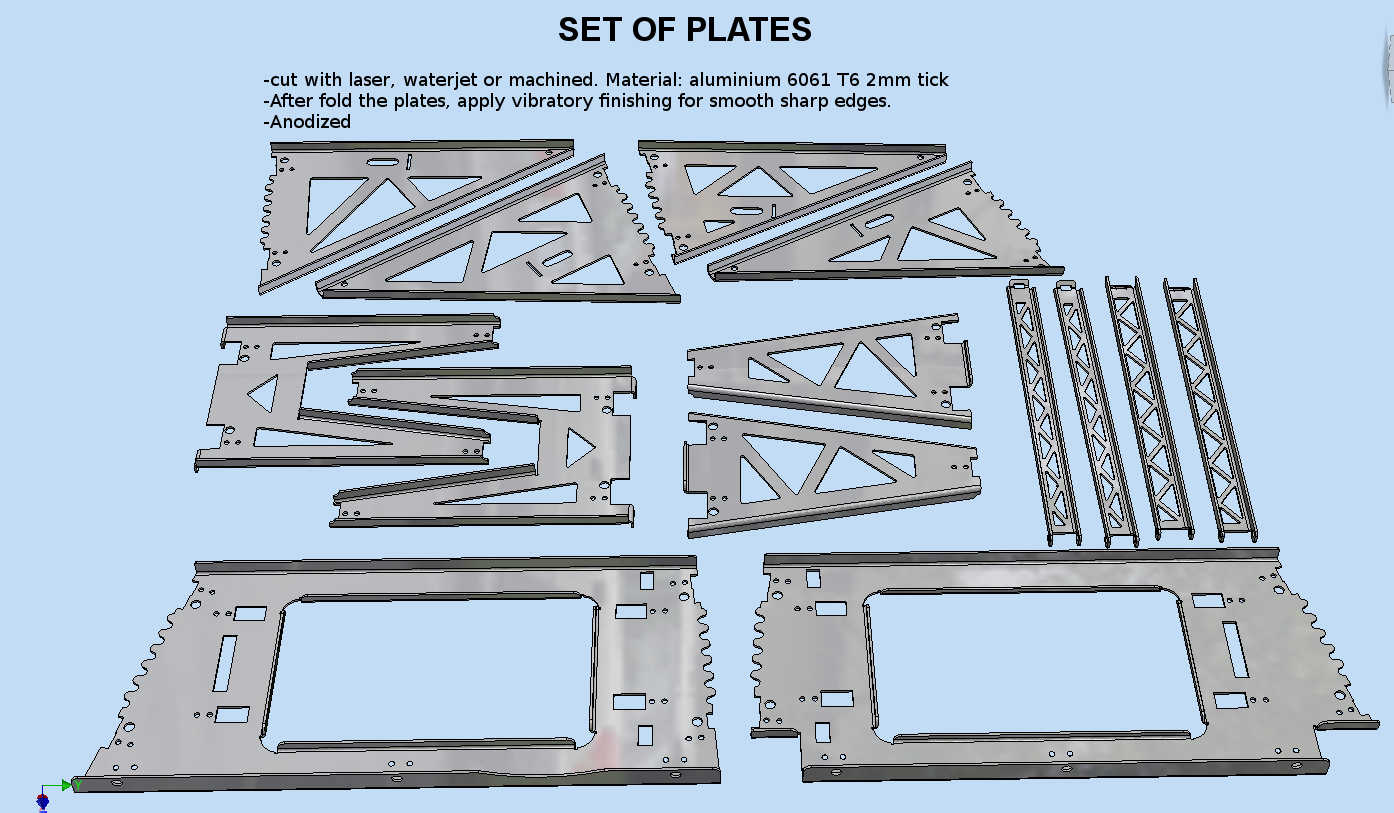 SET OF PLATES

-cut with laser, waterjet or machined. Material: aluminium 6061 T6 2mm tick
-After fold the plates, apply vibratory finishing for smooth sharp edges.
-Anodized