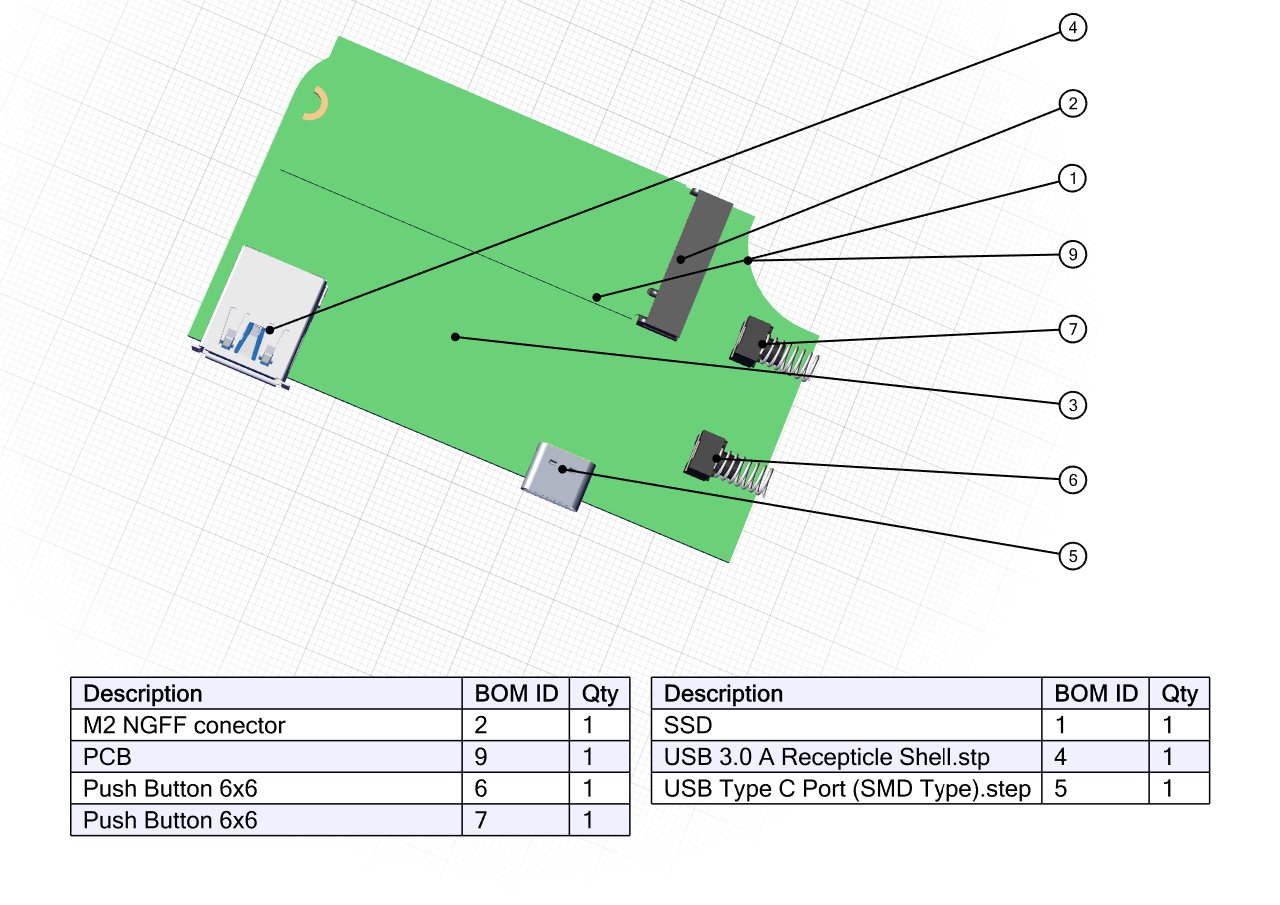 4
2
1
9
7
3
6
5

| Description | BOM ID | Qty |
|---|---|---|
| M2 NGFF conector | 2 | 1 |
| PCB | 9 | 1 |
| Push Button 6x6 | 6 | 1 |
| Push Button 6x6 | 7 | 1 |

| Description | BOM ID | Qty |
|---|---|---|
| SSD | 1 | 1 |
| USB 3.0 A Recepticle Shell.stp | 4 | 1 |
| USB Type C Port (SMD Type).step | 5 | 1 |