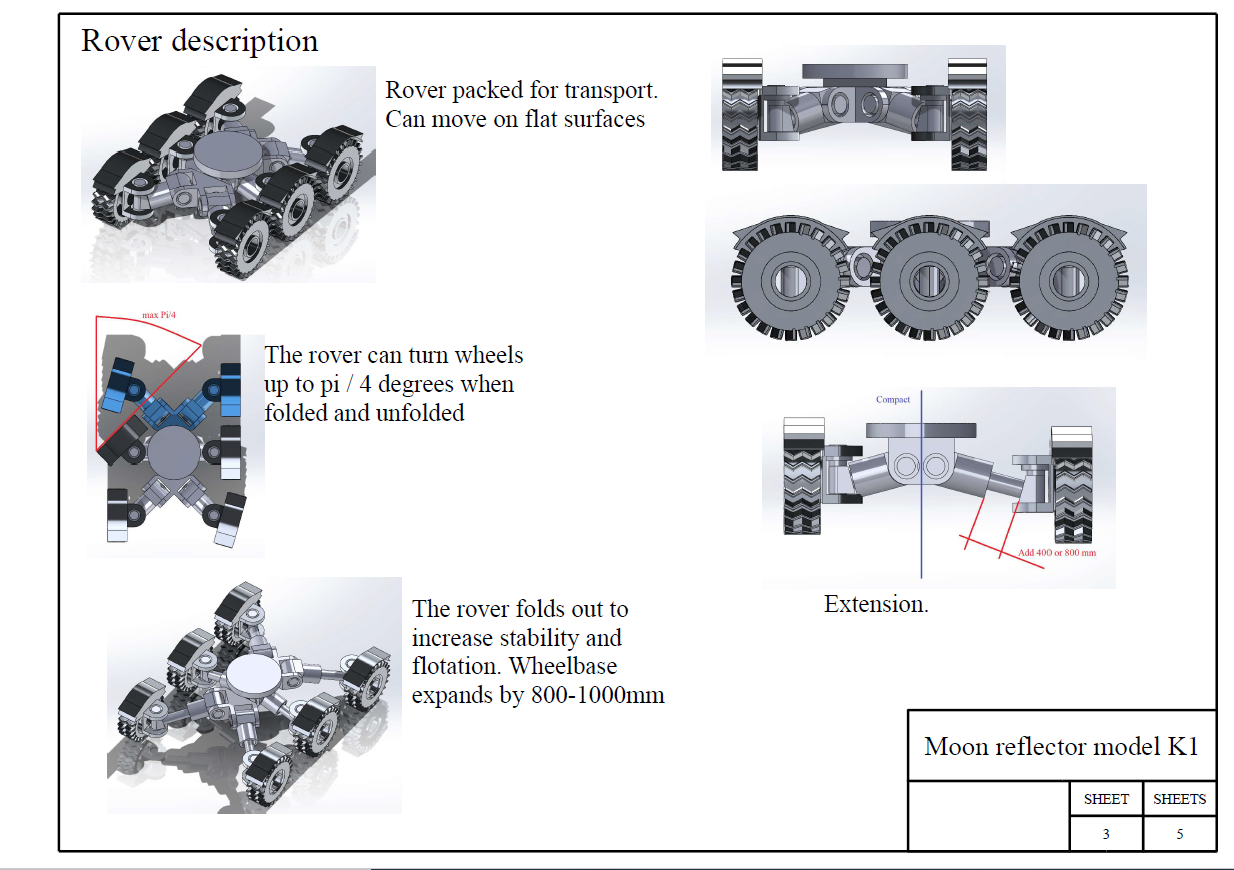 Rover description

Rover packed for transport. Can move on flat surfaces

max Pi/4

The rover can turn wheels up to pi / 4 degrees when folded and unfolded

The rover folds out to increase stability and flotation. Wheelbase expands by 800-1000mm

Compact

Add 400 or 800 mm

Extension.

Moon reflector model K1

| SHEET | SHEETS |
|---|---|
| 3 | 5 |