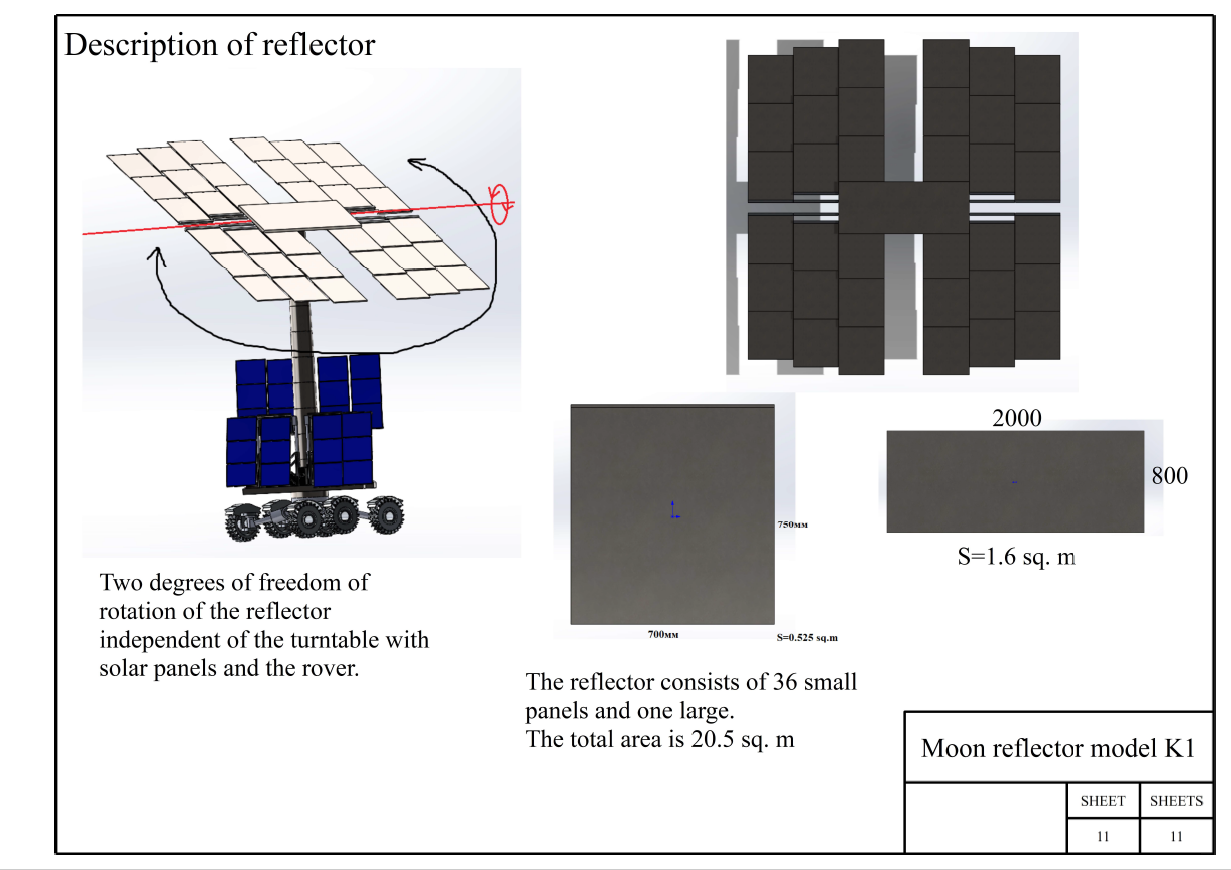 Description of reflector

Two degrees of freedom of rotation of the reflector independent of the turntable with solar panels and the rover.

750мм

700мм

S=0.525 sq.m

The reflector consists of 36 small panels and one large.
The total area is 20.5 sq. m

2000

800

S=1.6 sq. m

Moon reflector model K1

| | SHEET | SHEETS |
|---|---|---|
| | 11 | 11 |