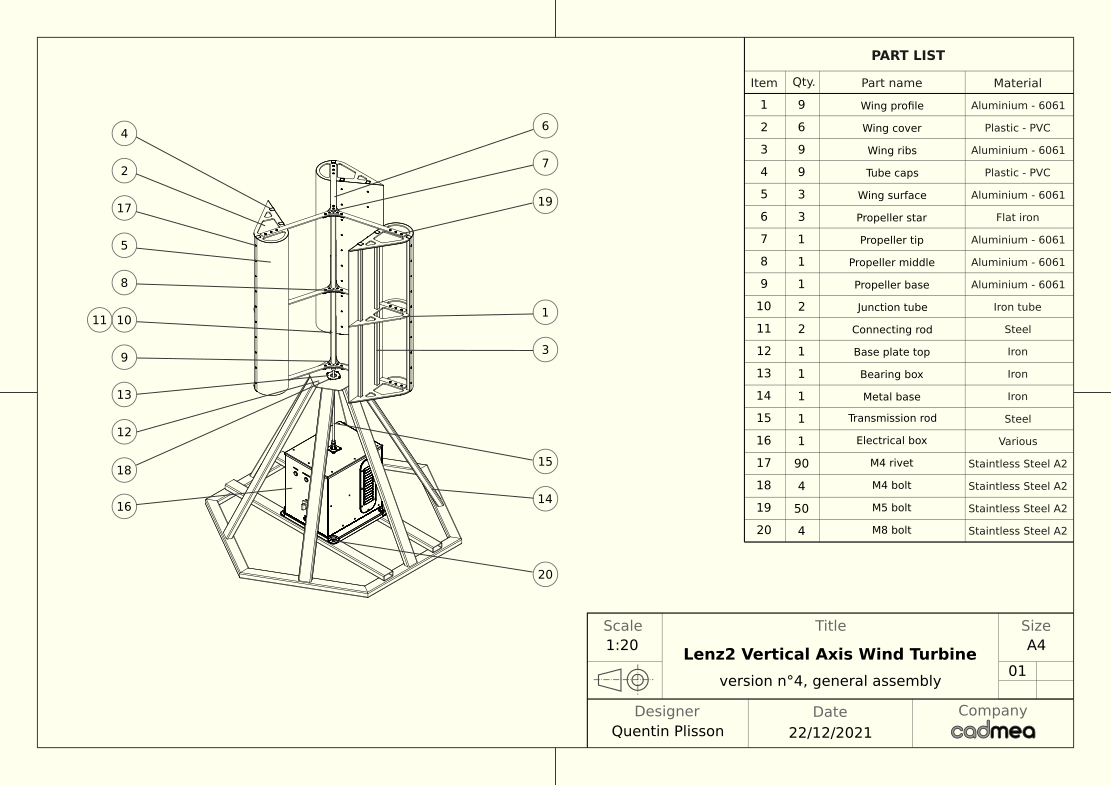 4
2
17
5
8
11
10
9
13
12
18
16
6
7
19
1
3
15
14
20

PART LIST

| Item | Qty. | Part name | Material |
|---|---|---|---|
| 1 | 9 | Wing profile | Aluminium - 6061 |
| 2 | 6 | Wing cover | Plastic - PVC |
| 3 | 9 | Wing ribs | Aluminium - 6061 |
| 4 | 9 | Tube caps | Plastic - PVC |
| 5 | 3 | Wing surface | Aluminium - 6061 |
| 6 | 3 | Propeller star | Flat iron |
| 7 | 1 | Propeller tip | Aluminium - 6061 |
| 8 | 1 | Propeller middle | Aluminium - 6061 |
| 9 | 1 | Propeller base | Aluminium - 6061 |
| 10 | 2 | Junction tube | Iron tube |
| 11 | 2 | Connecting rod | Steel |
| 12 | 1 | Base plate top | Iron |
| 13 | 1 | Bearing box | Iron |
| 14 | 1 | Metal base | Iron |
| 15 | 1 | Transmission rod | Steel |
| 16 | 1 | Electrical box | Various |
| 17 | 90 | M4 rivet | Staintless Steel A2 |
| 18 | 4 | M4 bolt | Staintless Steel A2 |
| 19 | 50 | M5 bolt | Staintless Steel A2 |
| 20 | 4 | M8 bolt | Staintless Steel A2 |

Scale
1:20

Title
Lenz2 Vertical Axis Wind Turbine
version n°4, general assembly

Size
A4
01

Designer
Quentin Plisson

Date
22/12/2021

Company
cadmea