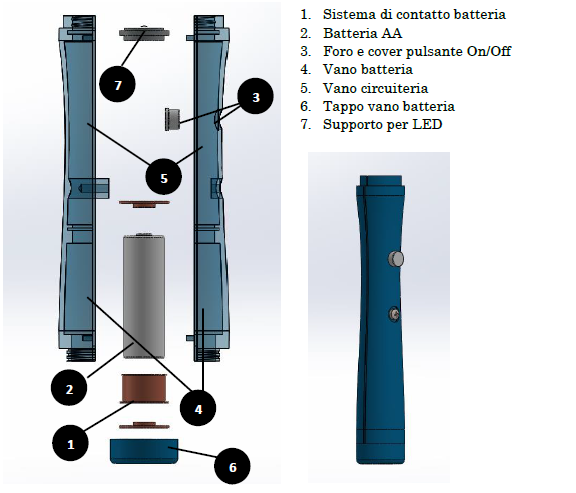 7

3

5

2

4

1

6

1. Sistema di contatto batteria
2. Batteria AA
3. Foro e cover pulsante On/Off
4. Vano batteria
5. Vano circuiteria
6. Tappo vano batteria
7. Supporto per LED