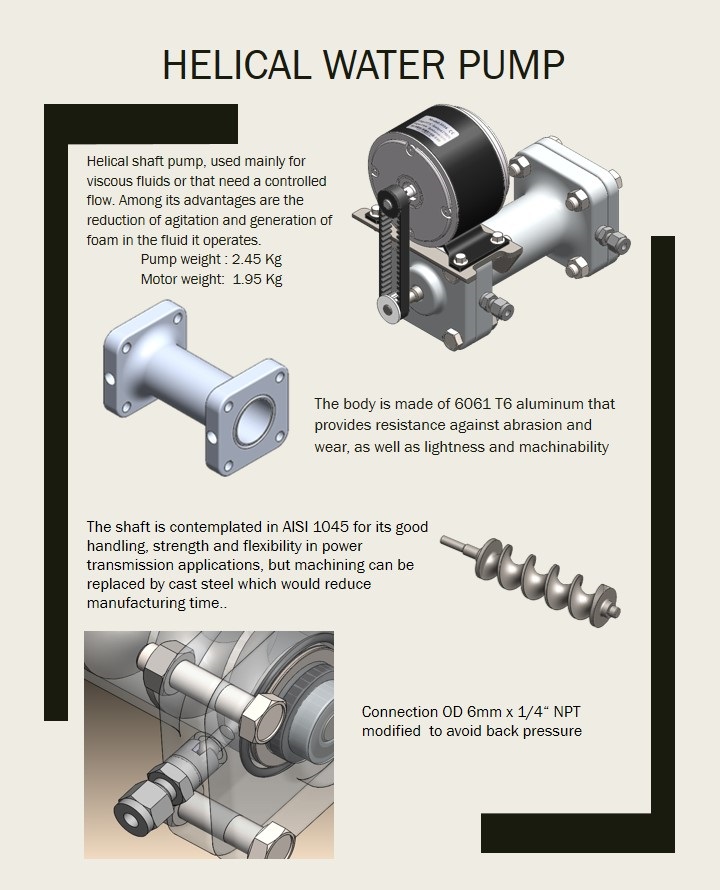 HELICAL WATER PUMP

Helical shaft pump, used mainly for viscous fluids or that need a controlled flow. Among its advantages are the reduction of agitation and generation of foam in the fluid it operates.
Pump weight : 2.45 Kg
Motor weight: 1.95 Kg

The body is made of 6061 T6 aluminum that provides resistance against abrasion and wear, as well as lightness and machinability

The shaft is contemplated in AISI 1045 for its good handling, strength and flexibility in power transmission applications, but machining can be replaced by cast steel which would reduce manufacturing time..

Connection OD 6mm x 1/4" NPT modified to avoid back pressure