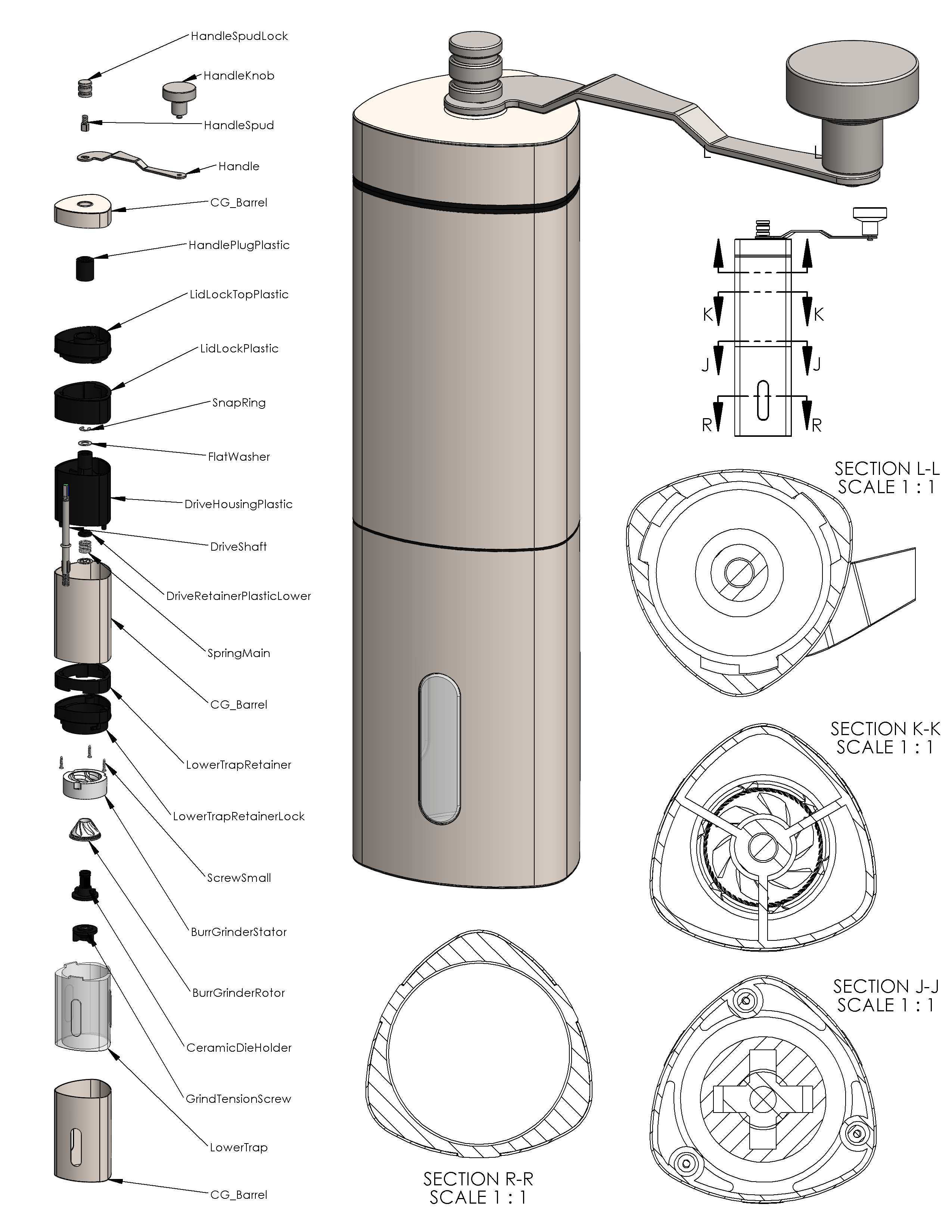 HandleSpudLock
HandleKnob
HandleSpud
Handle
CG_Barrel
HandlePlugPlastic
LidLockTopPlastic
LidLockPlastic
SnapRing
FlatWasher
DriveHousingPlastic
DriveShaft
DriveRetainerPlasticLower
SpringMain
CG_Barrel
LowerTrapRetainer
LowerTrapRetainerLock
ScrewSmall
BurrGrinderStator
BurrGrinderRotor
CeramicDieHolder
GrindTensionScrew
LowerTrap
CG_Barrel

L L

K K
J J
R R

SECTION L-L
SCALE 1 : 1

SECTION K-K
SCALE 1 : 1

SECTION J-J
SCALE 1 : 1

SECTION R-R
SCALE 1 : 1