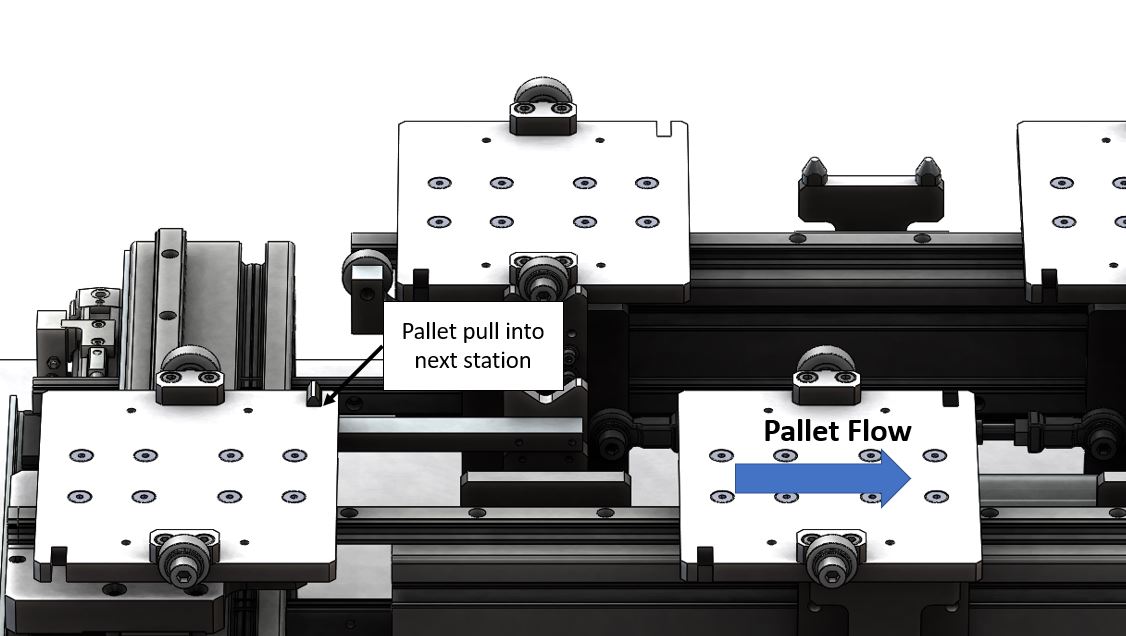 Pallet pull into next station

Pallet Flow