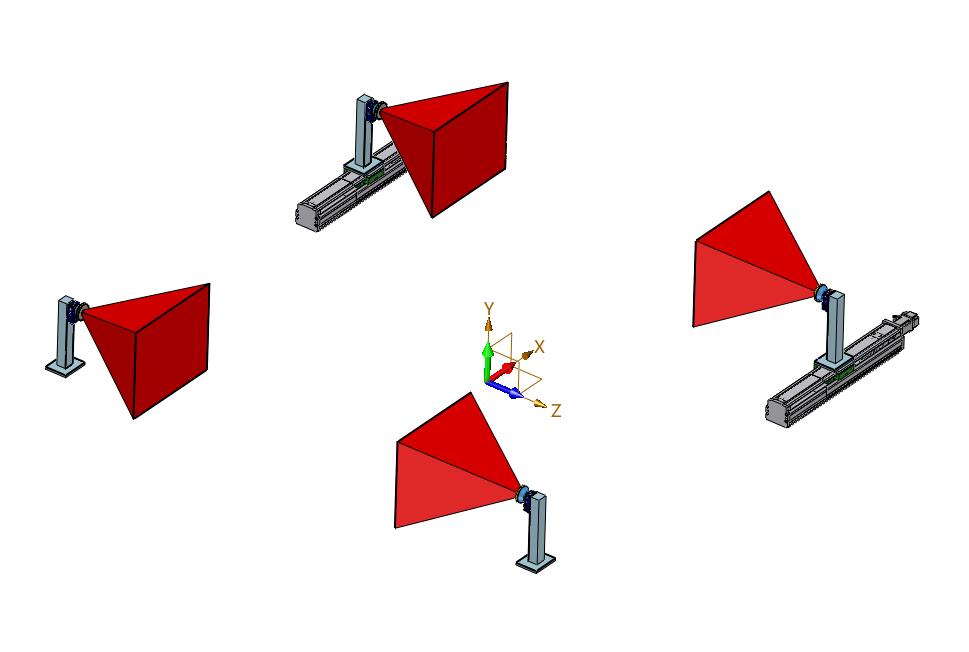 Y
X
Z