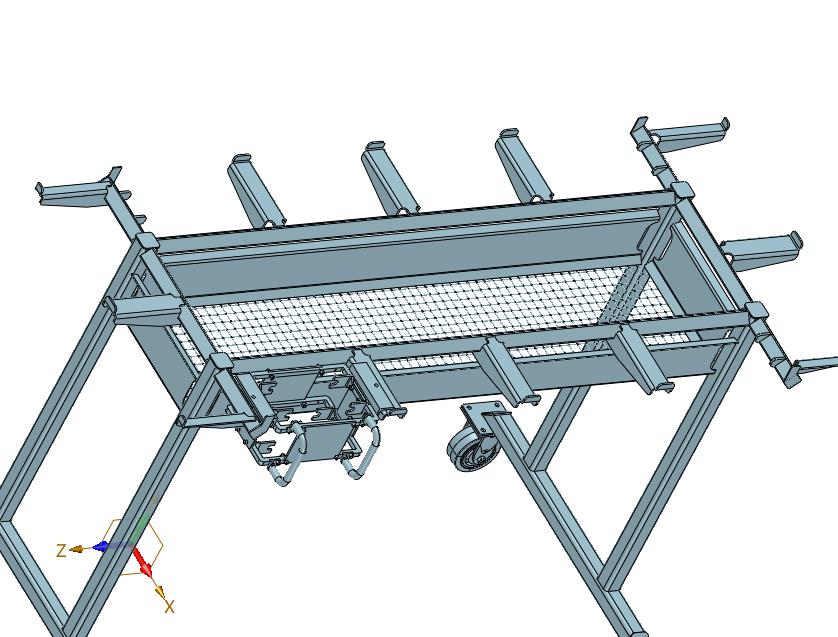 Z
X