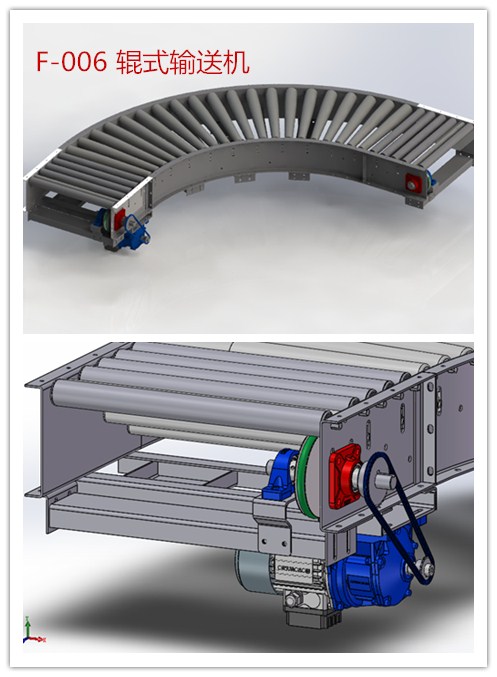 F-006 辊式输送机