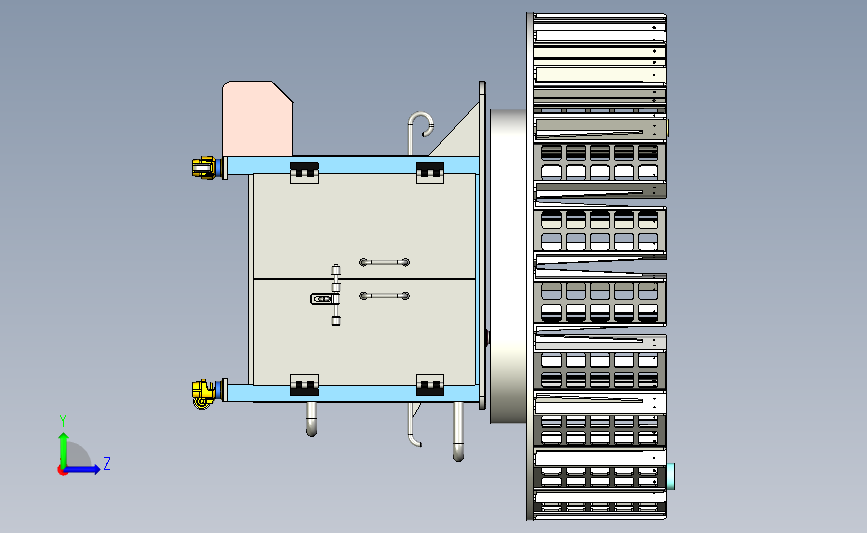 Y
Z