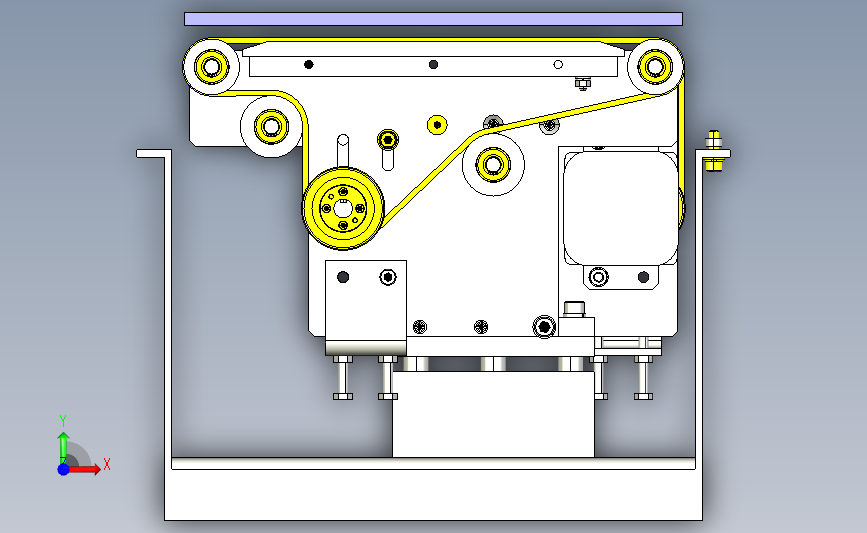 Y
X