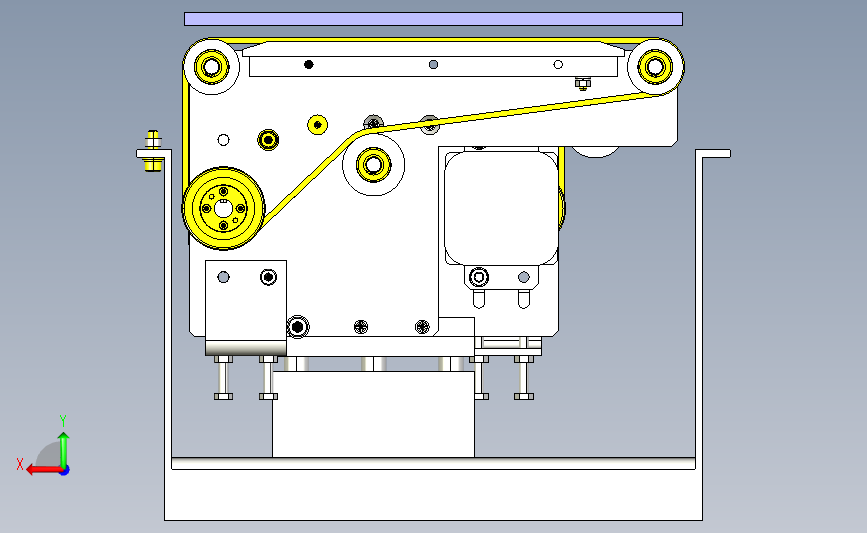 Y
X