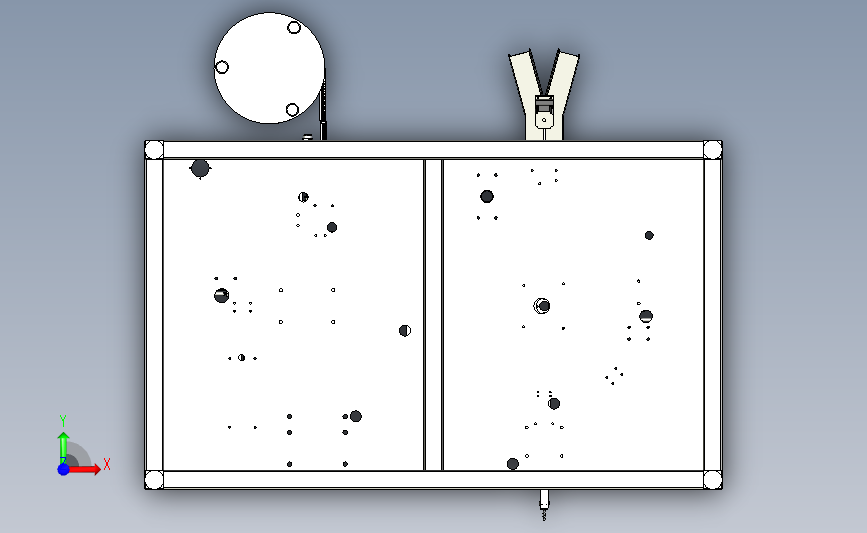 Y
X