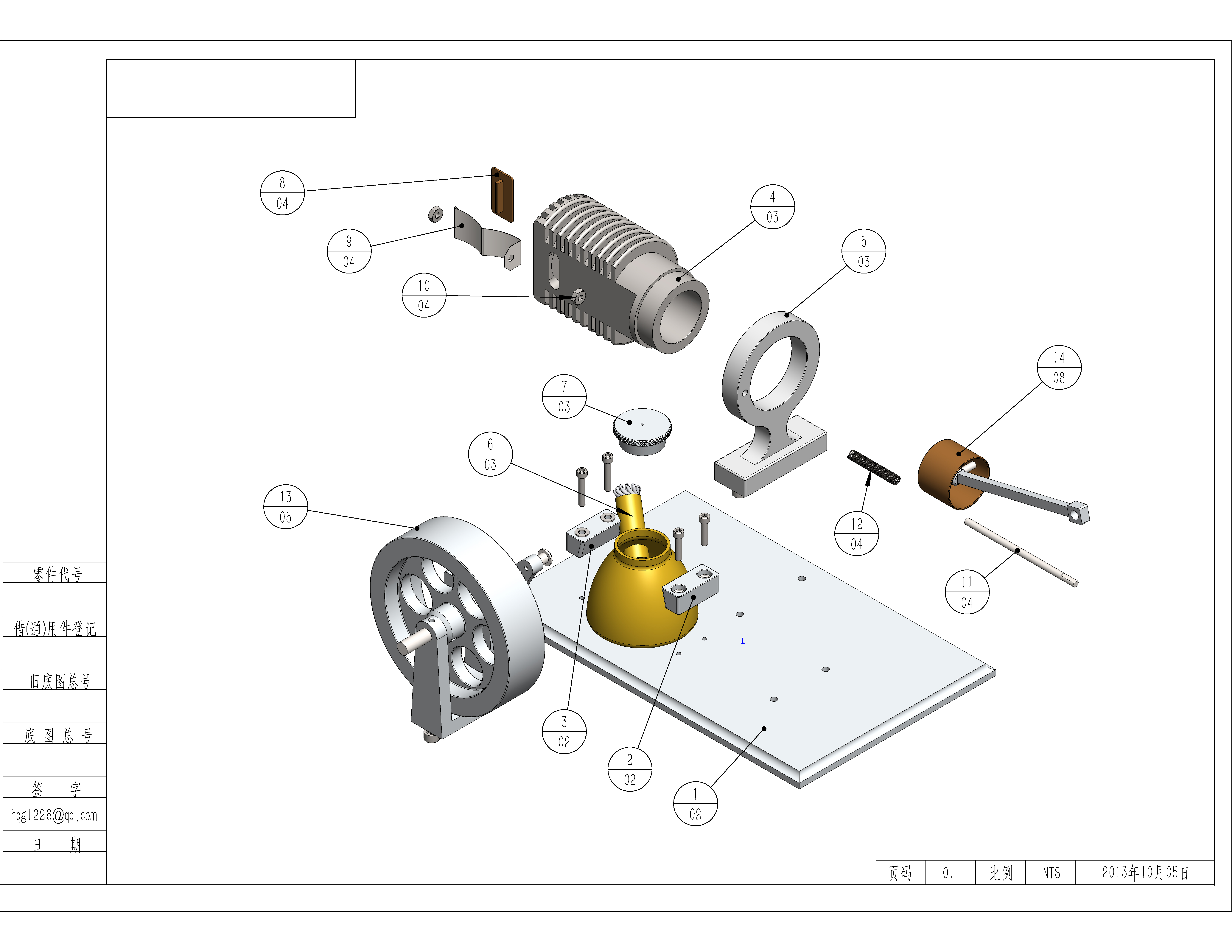 8
04

9
04

10
04

4
03

5
03

14
08

7
03

6
03

13
05

12
04

11
04

3
02

2
02

1
02

零件代号

借(通)用件登记

旧底图总号

底 图 总 号

签 字

hqg1226@qq.com

日 期

| 页码 | 01 | 比例 | NTS | 2013年10月05日 |
|---|---|---|---|---|