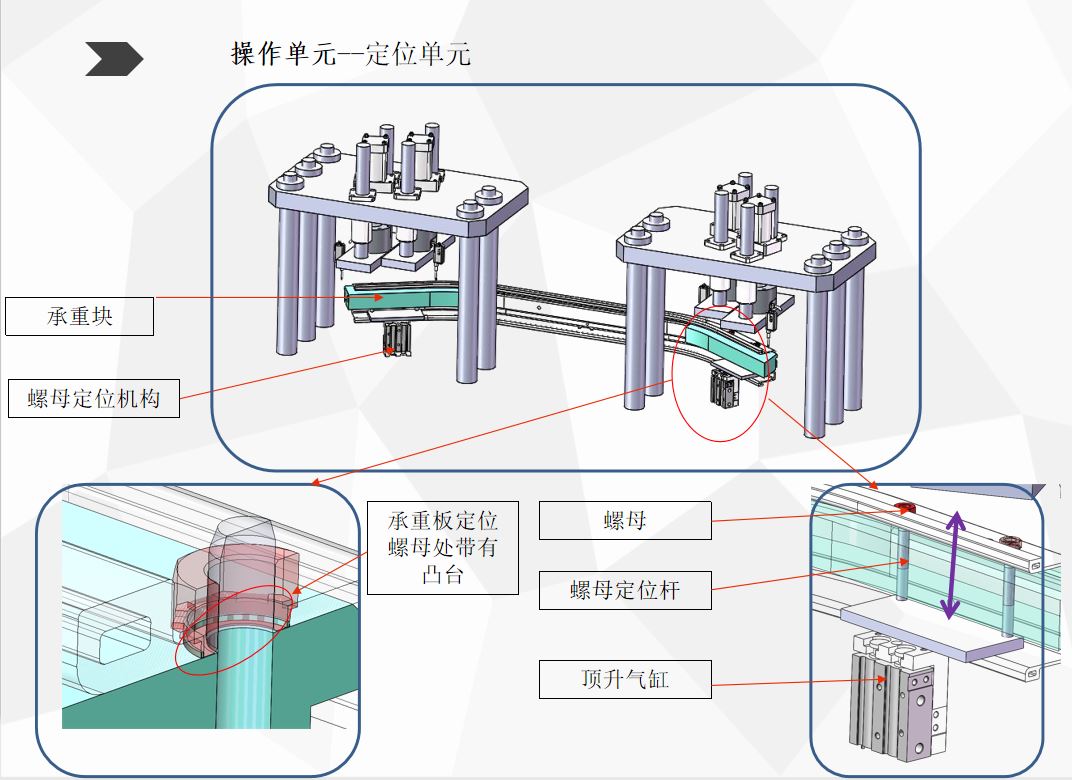 操作单元--定位单元

承重块

螺母定位机构

承重板定位螺母处带有凸台

螺母

螺母定位杆

顶升气缸