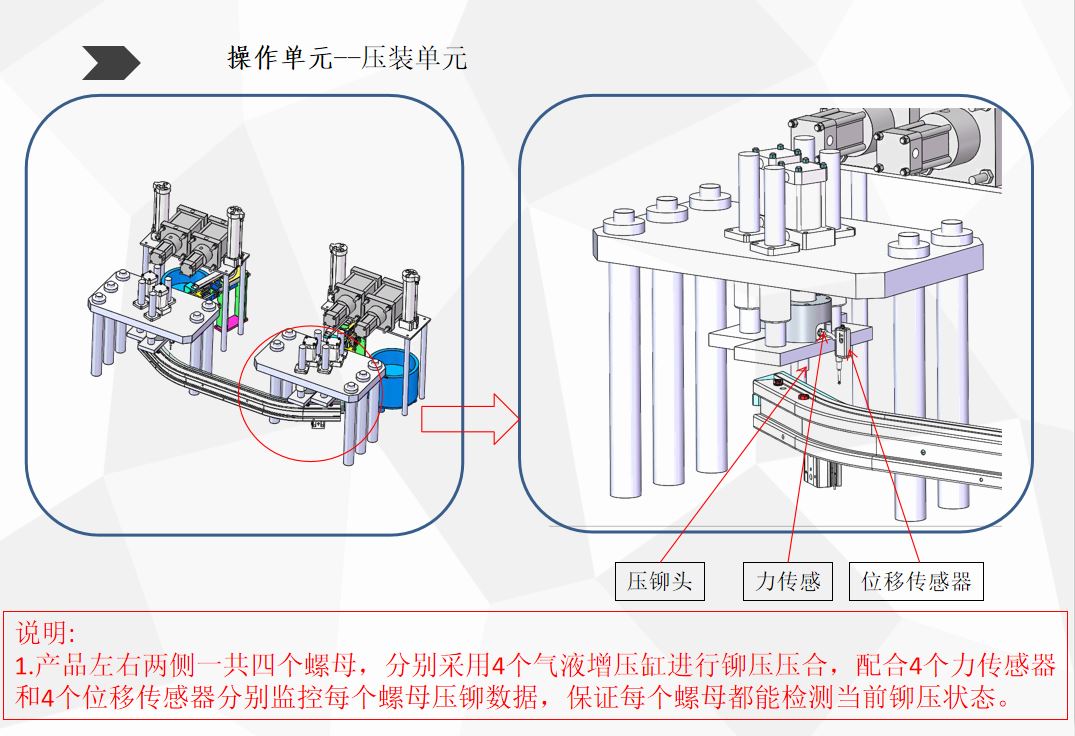 操作单元--压装单元

压铆头

力传感

位移传感器

说明:
1.产品左右两侧一共四个螺母，分别采用4个气液增压缸进行铆压压合，配合4个力传感器和4个位移传感器分别监控每个螺母压铆数据，保证每个螺母都能检测当前铆压状态。