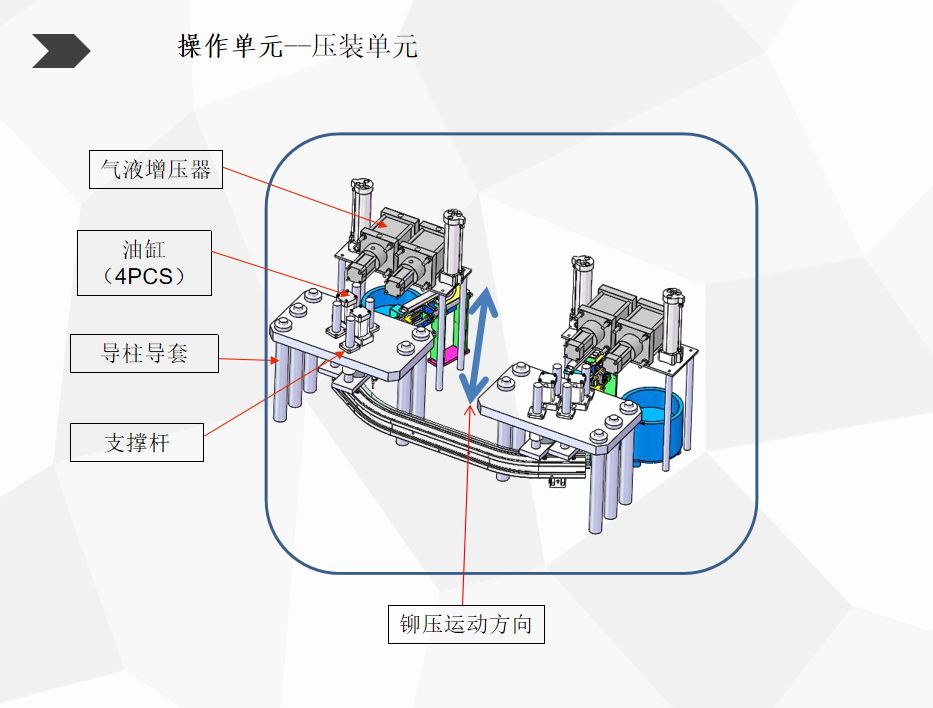 操作单元--压装单元

气液增压器

油缸
（4PCS）

导柱导套

支撑杆

铆压运动方向