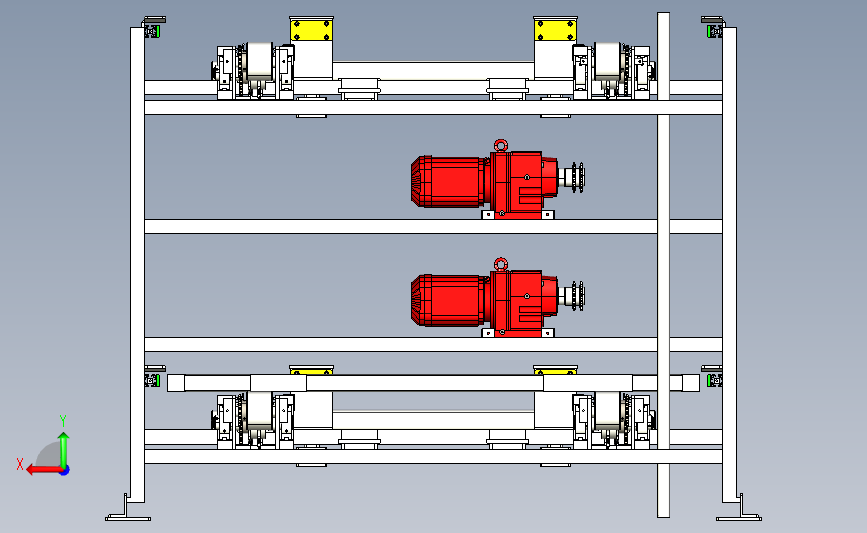 Y
X