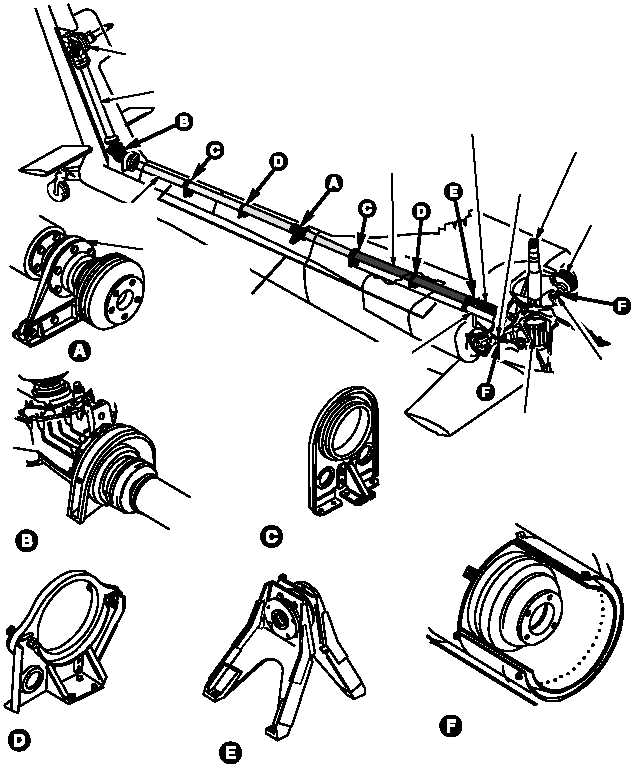 B
C
D
A
C
D
E
F
F
A
B
C
D
E
F