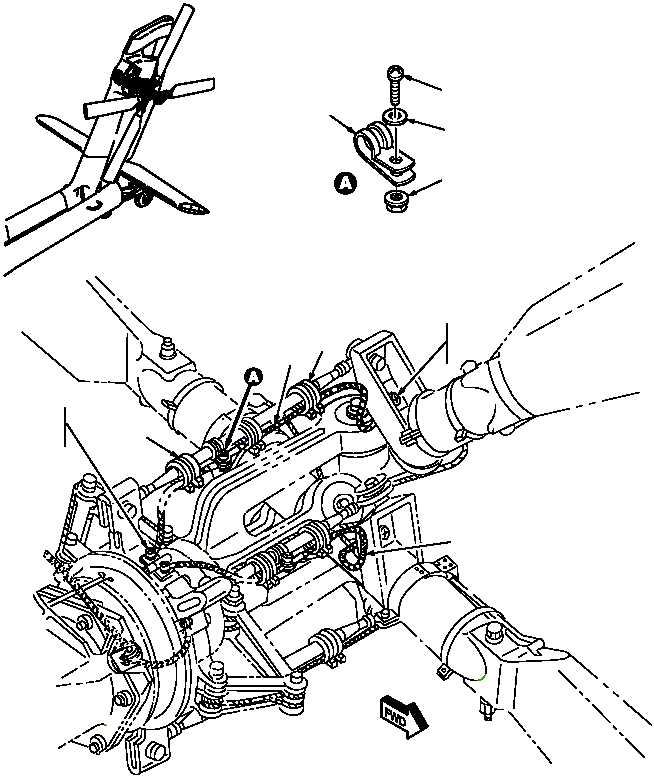 A

A

FWD