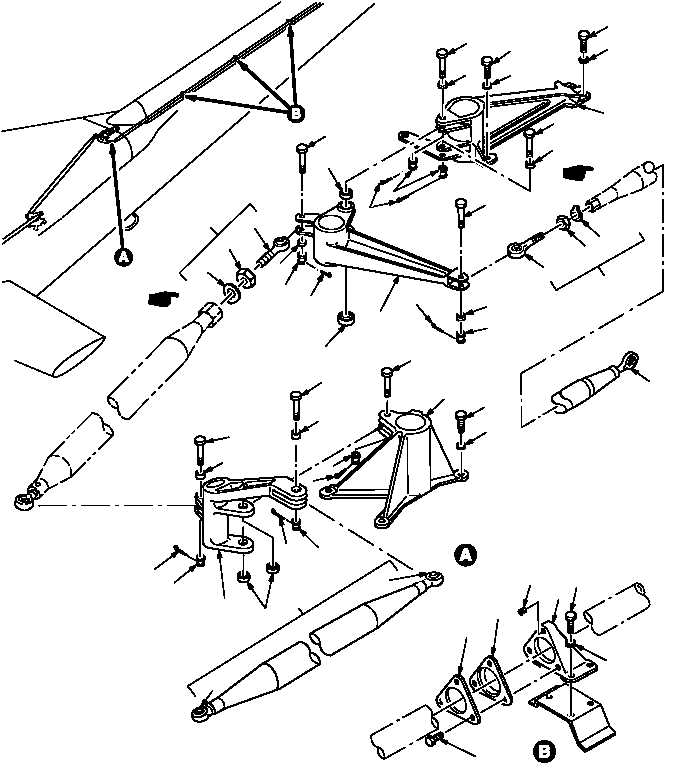 B
A
A
B