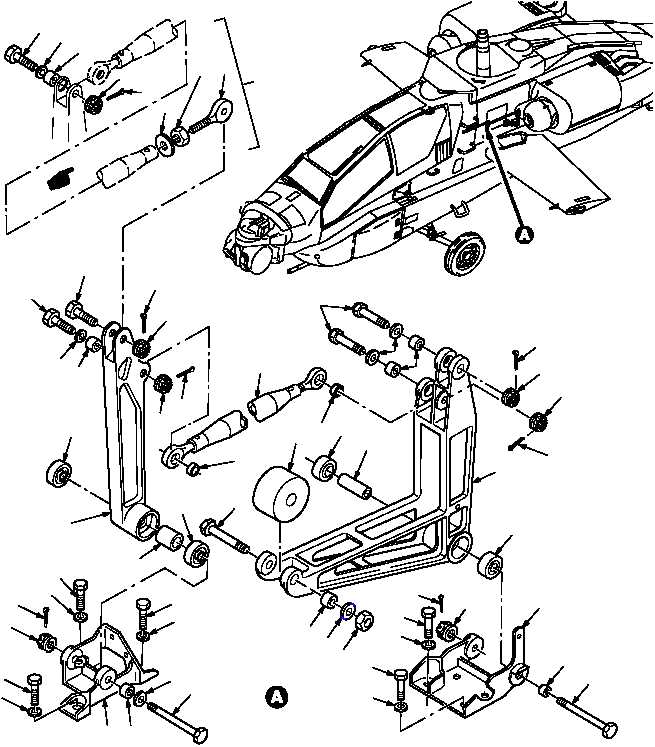 A

A