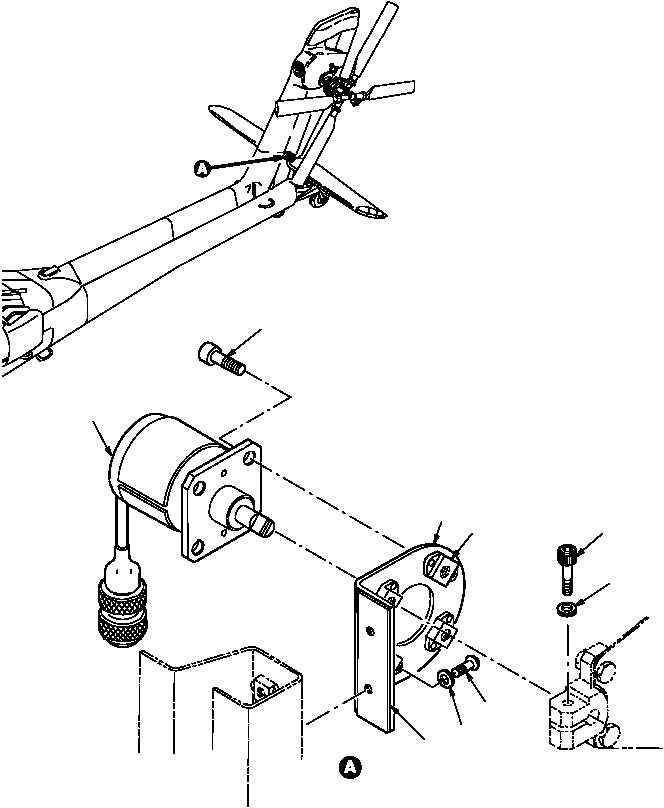 A

A