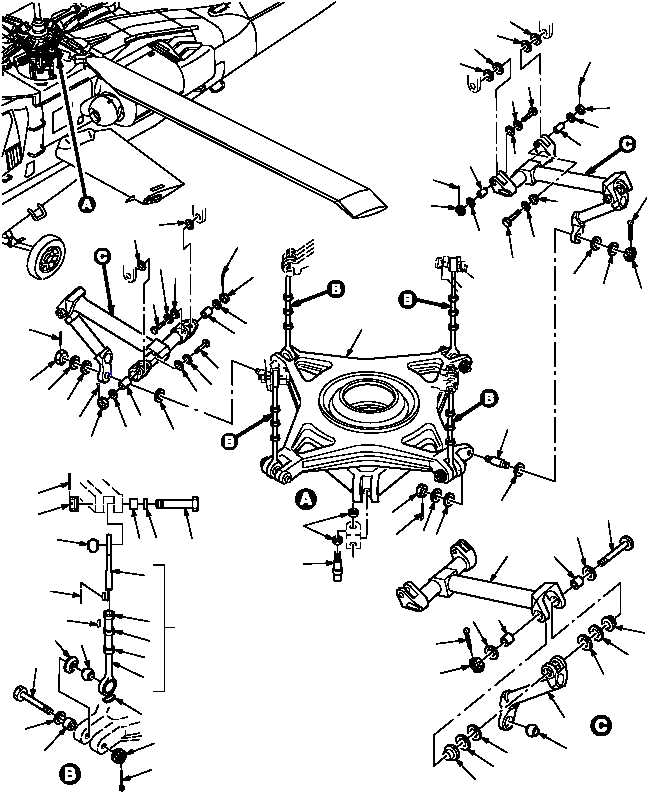 A
C
C
B
B
B
B
A
B
C