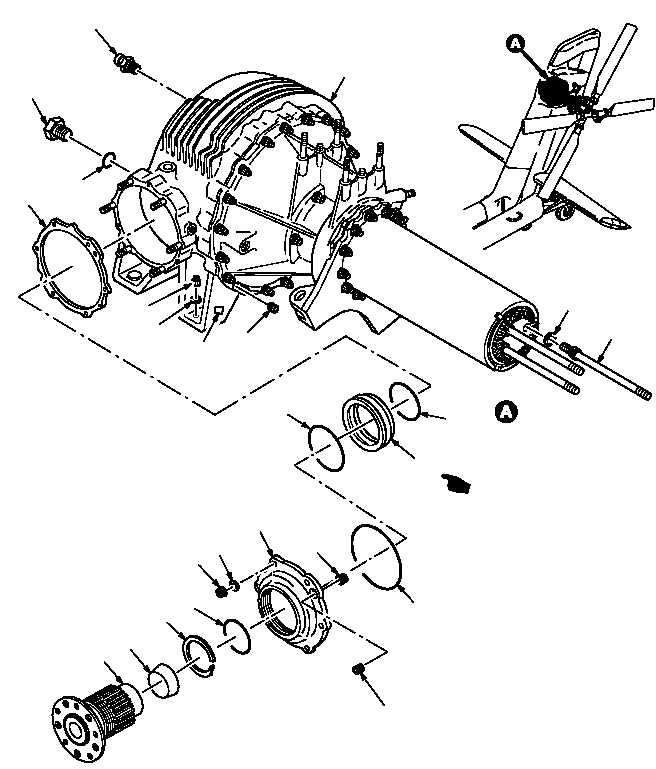 A

A