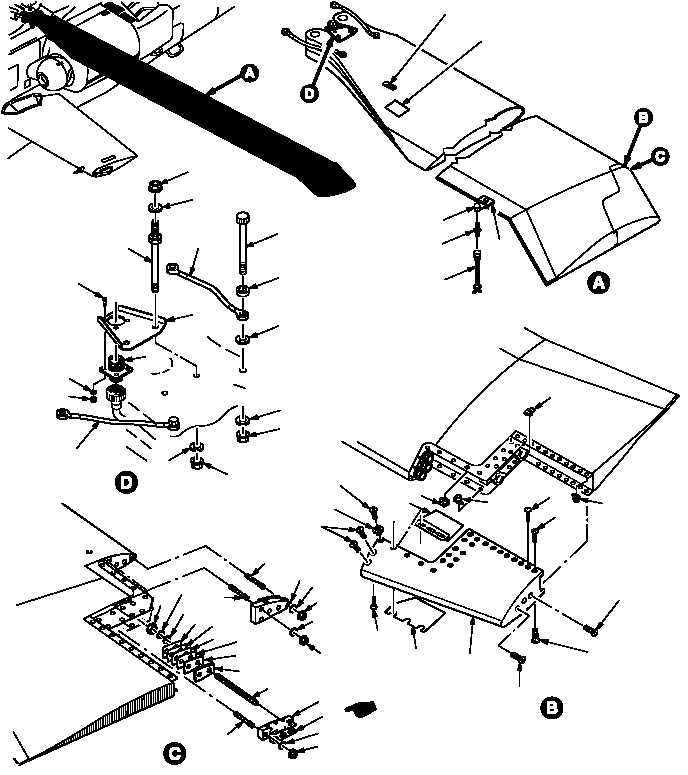 A

D

B

C

A

D

B

C