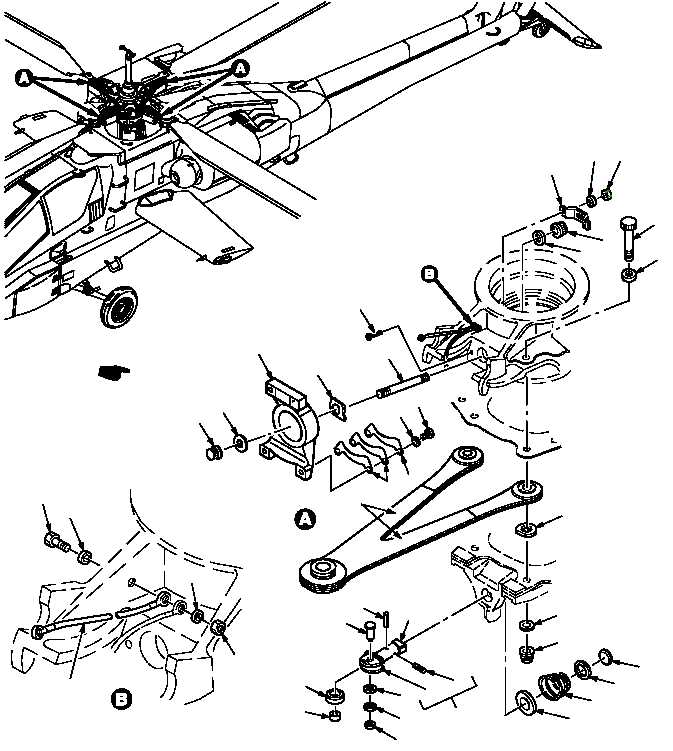 A
A
B
A
B