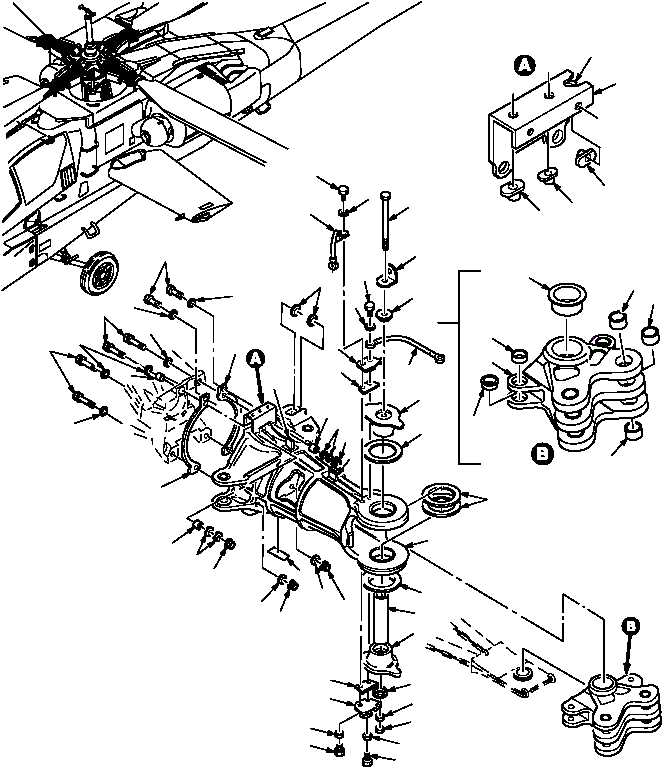 A

A

B

B