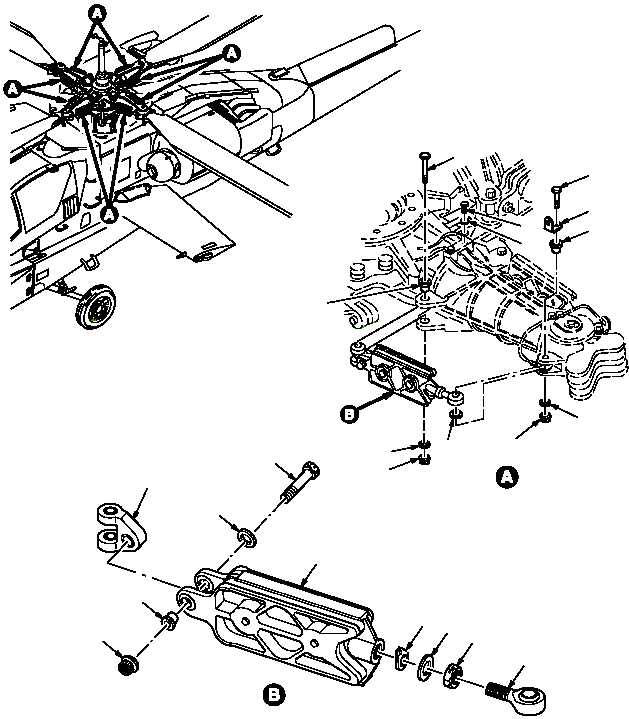 A
A
A
A
B
A
B