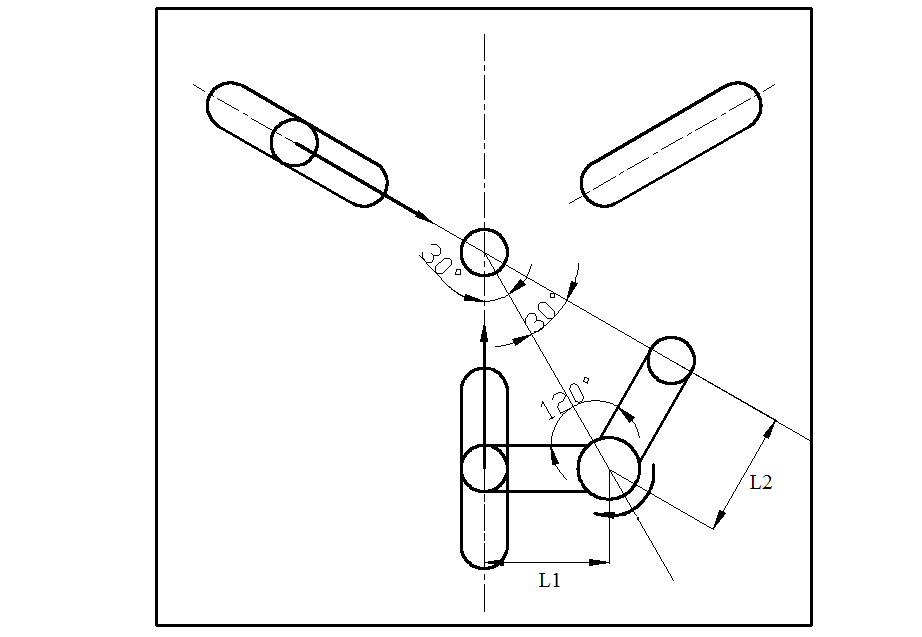 30°
30°
120°
L2
L1