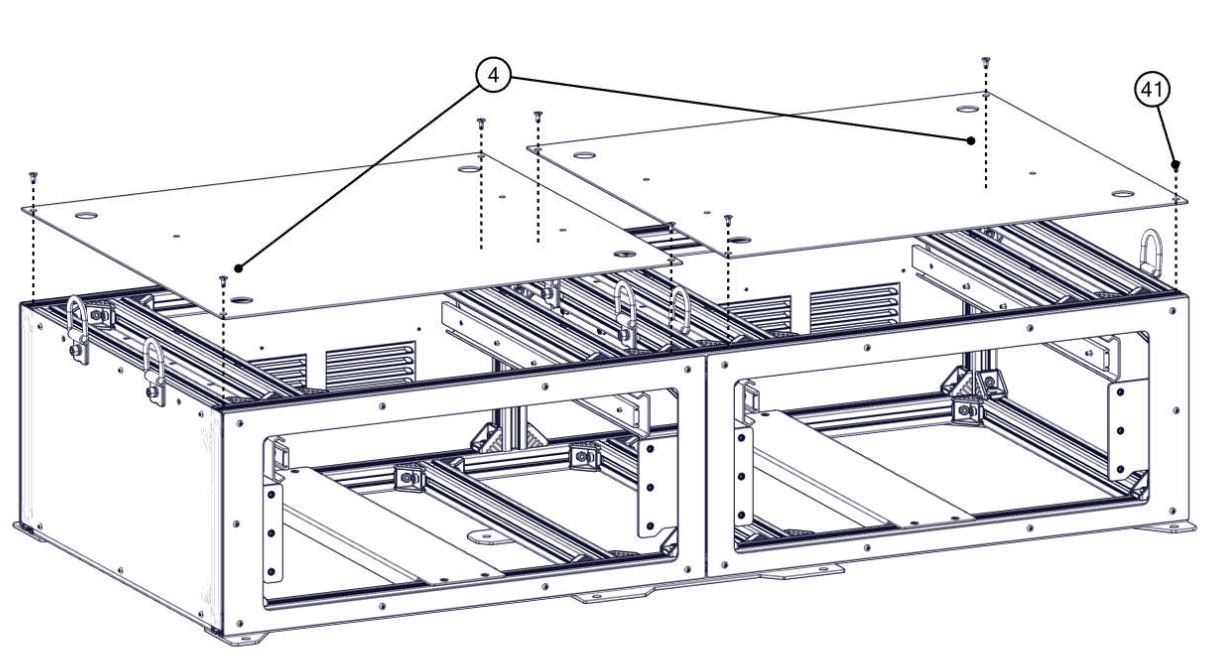 4
41