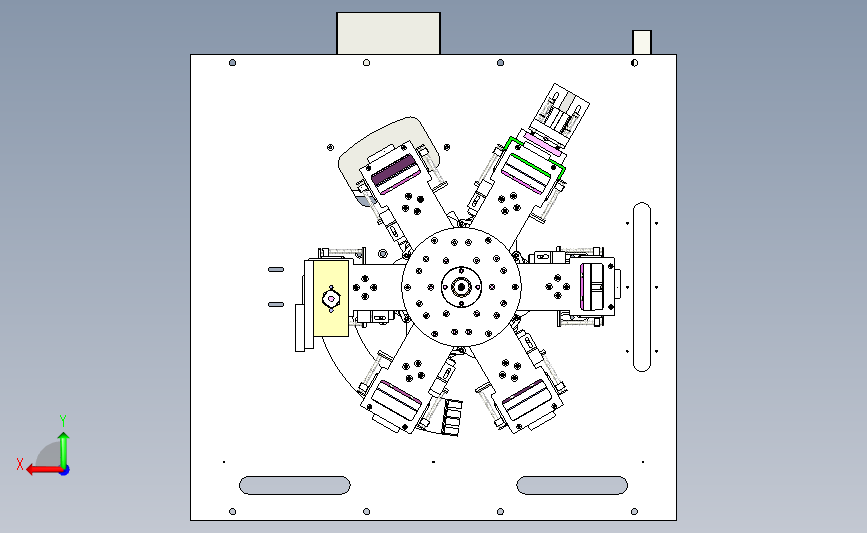 Y
X