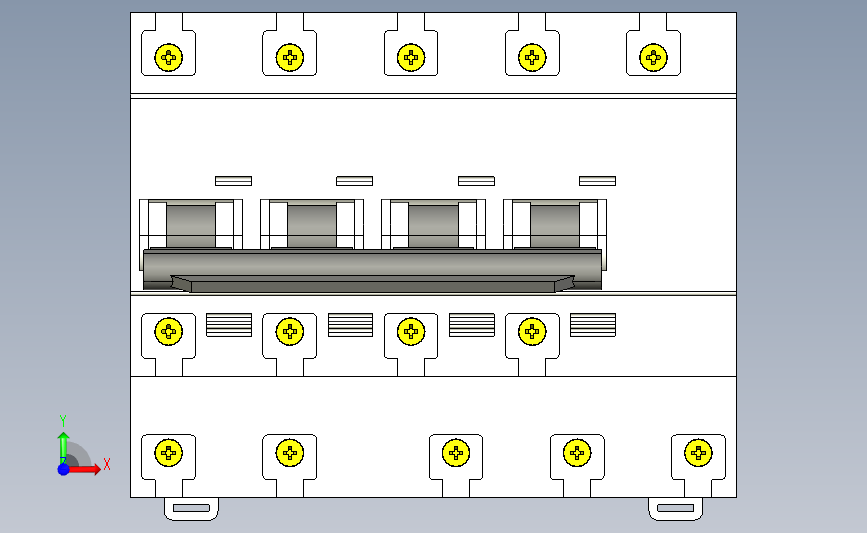 Y
X