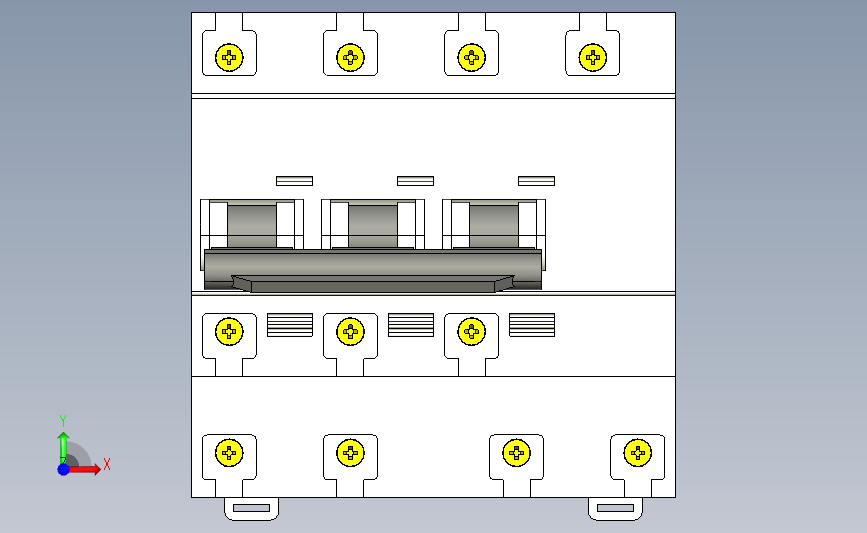 Y
X