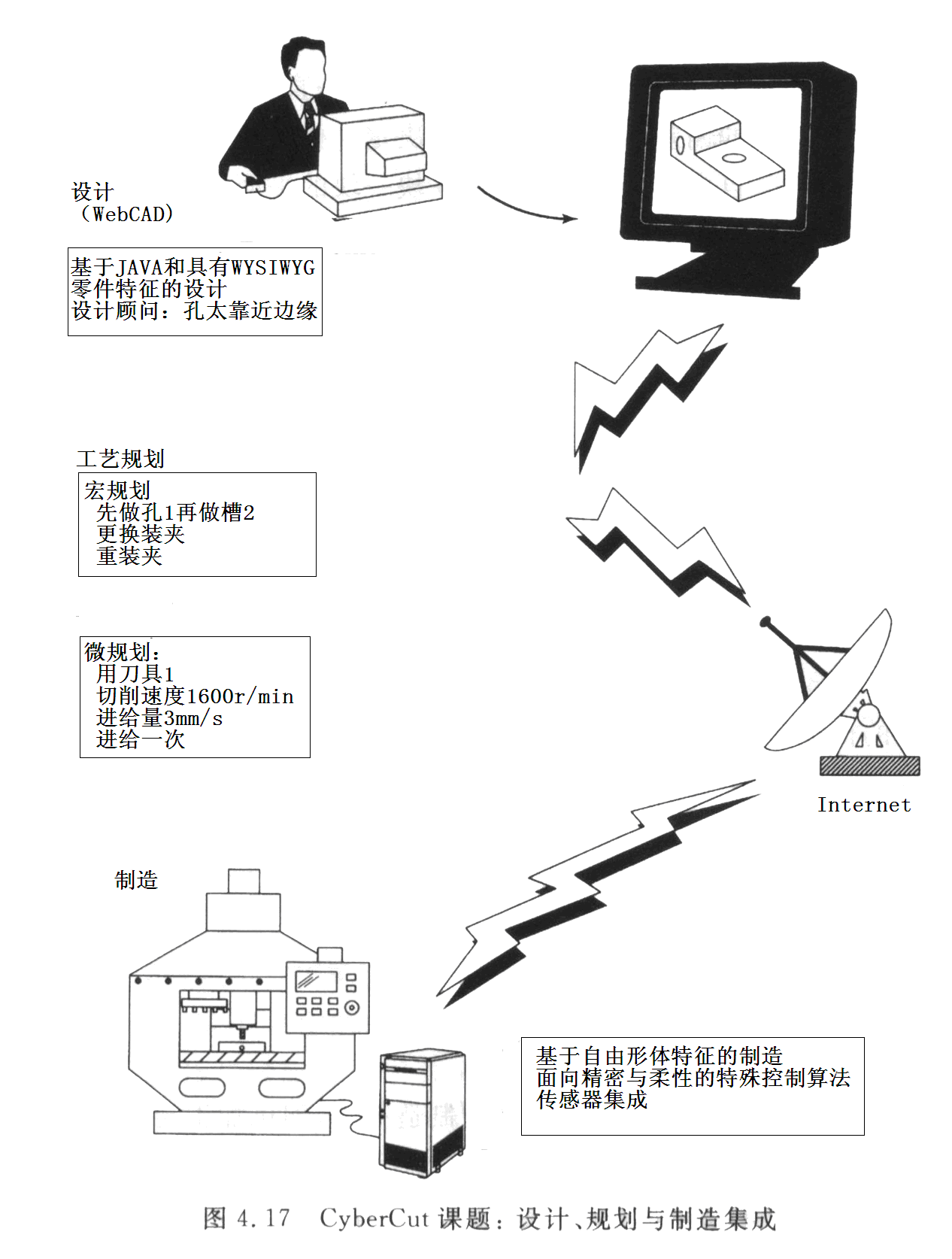 设计
（WebCAD）

基于JAVA和具有WYSIWYG
零件特征的设计
设计顾问：孔太靠近边缘

工艺规划

宏规划
先做孔1再做槽2
更换装夹
重装夹

微规划：
用刀具1
切削速度1600r/min
进给量3mm/s
进给一次

Internet

制造

基于自由形体特征的制造
面向精密与柔性的特殊控制算法
传感器集成

图 4.17 CyberCut 课题：设计、规划与制造集成