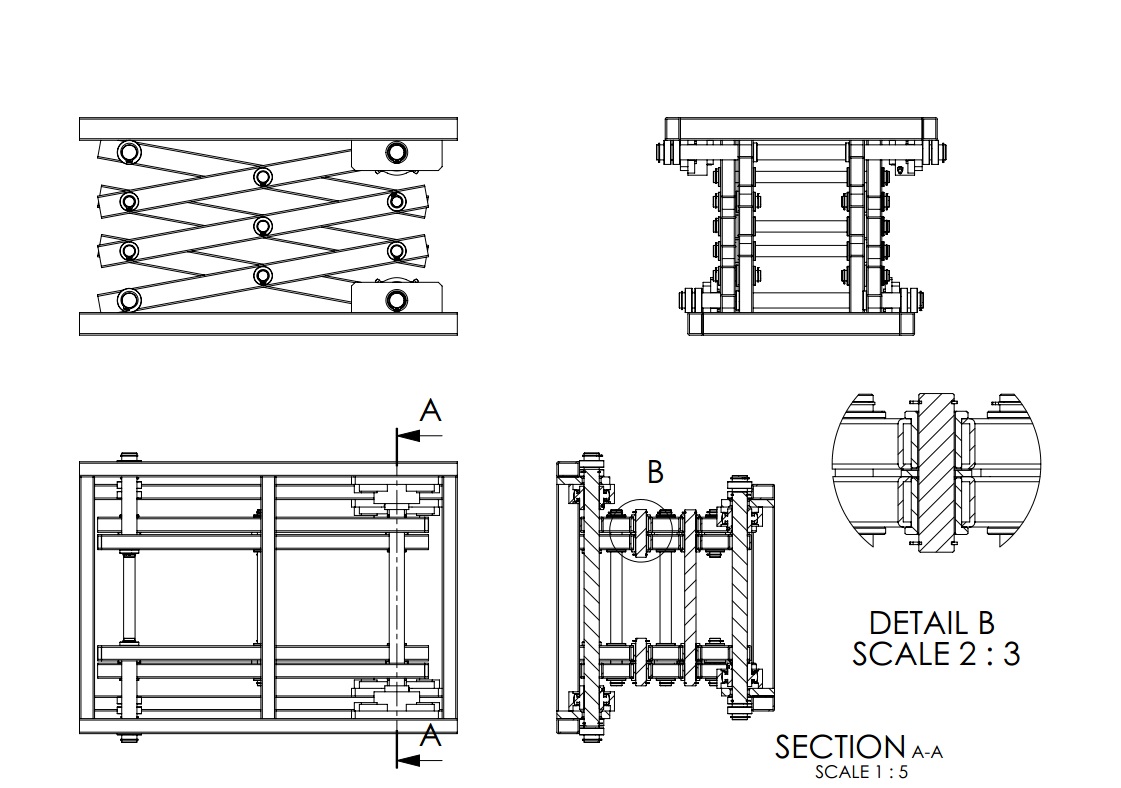 A

A

B

DETAIL B
SCALE 2 : 3

SECTION A-A
SCALE 1 : 5