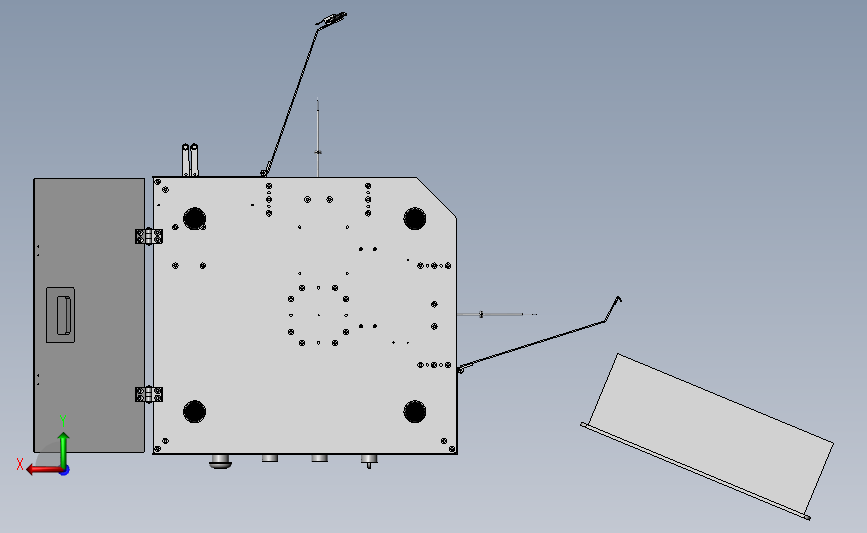 Y
X