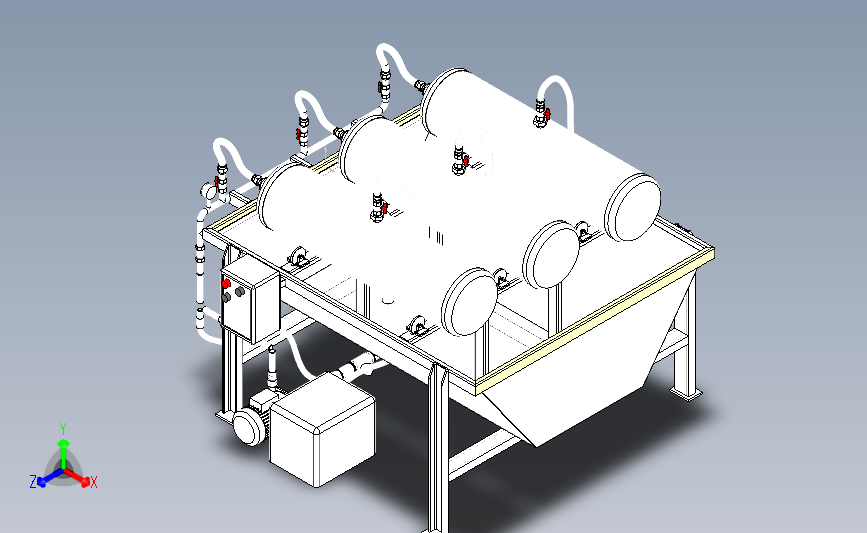 Y
Z
X