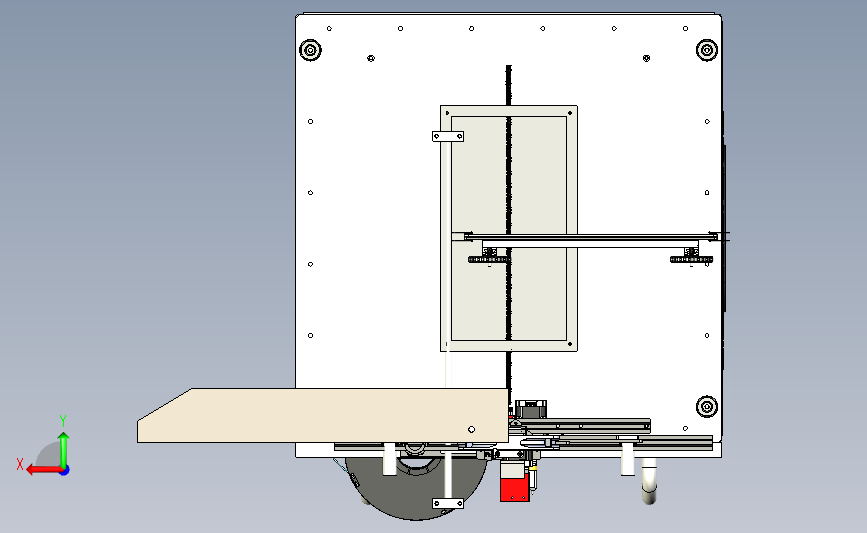 Y
X