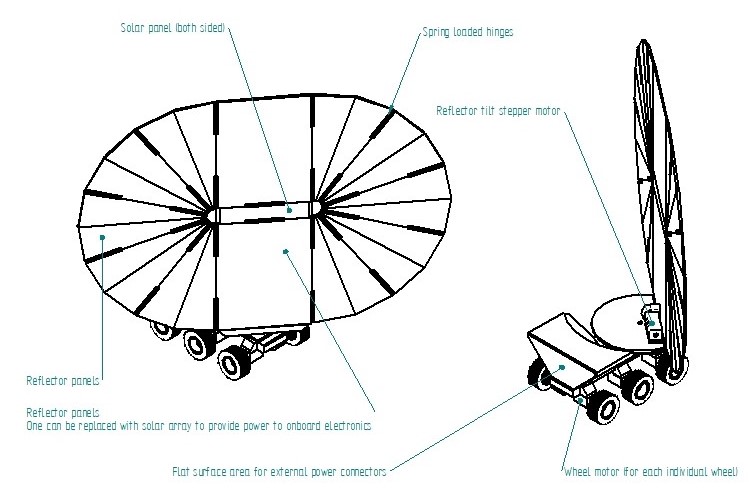 Solar panel (both sided)

Spring loaded hinges

Reflector tilt stepper motor

Reflector panels

Reflector panels
One can be replaced with solar array to provide power to onboard electronics

Flat surface area for external power connectors

Wheel motor (for each individual wheel)