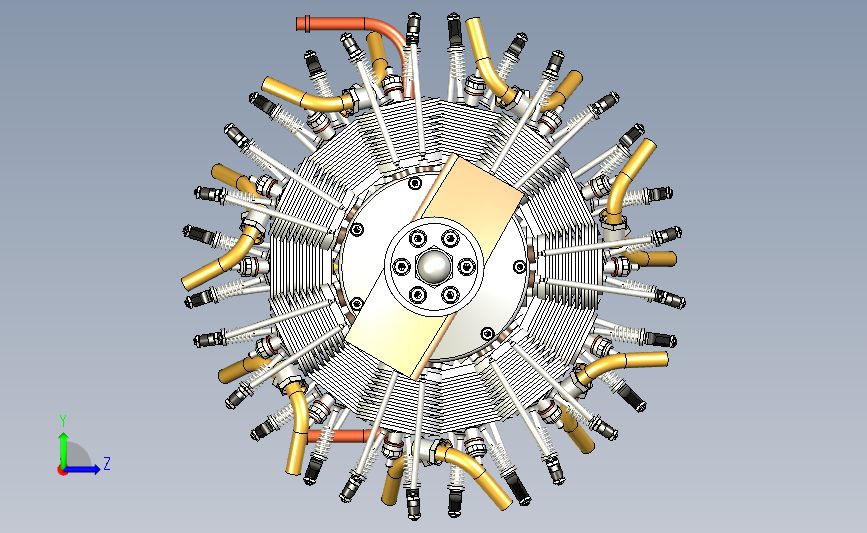 Y
Z