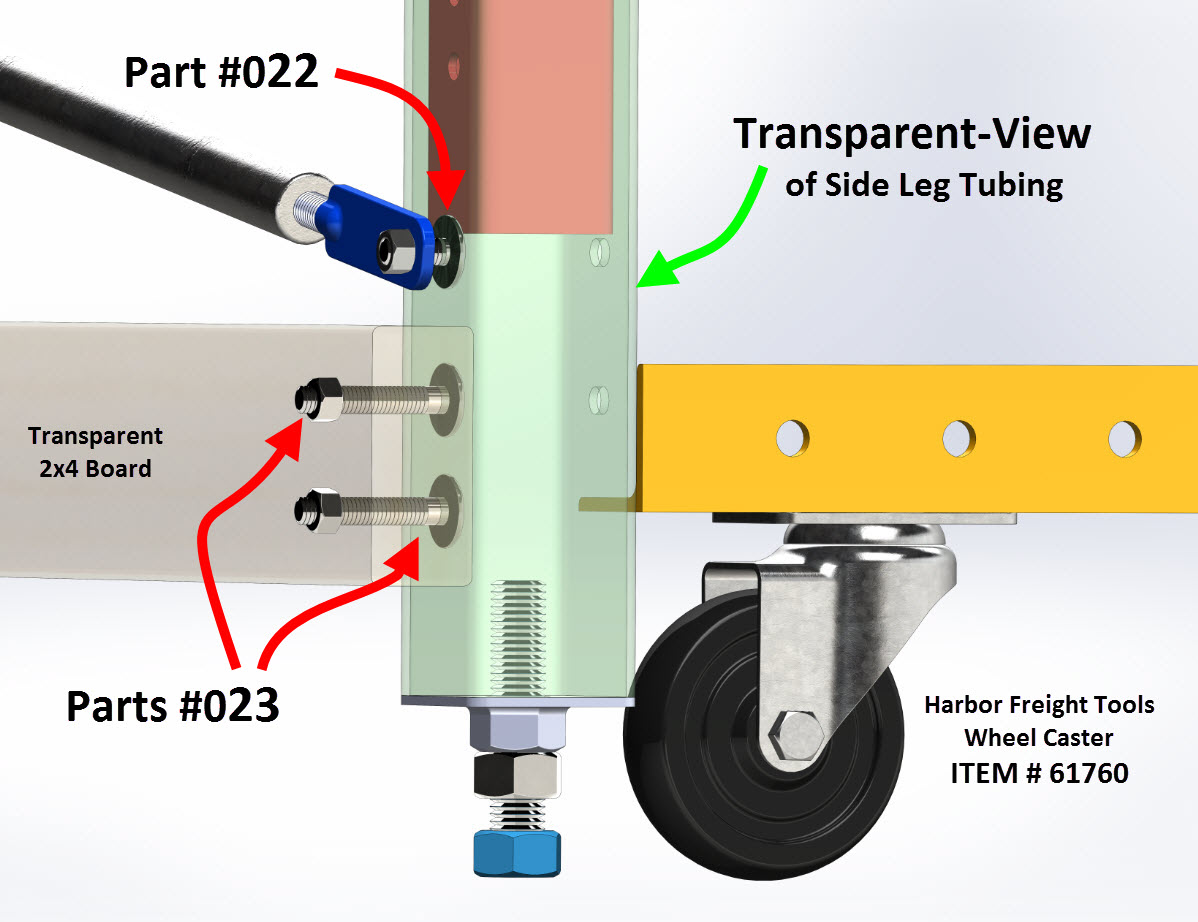 Part #022

Transparent-View
of Side Leg Tubing

Transparent
2x4 Board

Parts #023

Harbor Freight Tools
Wheel Caster
ITEM # 61760